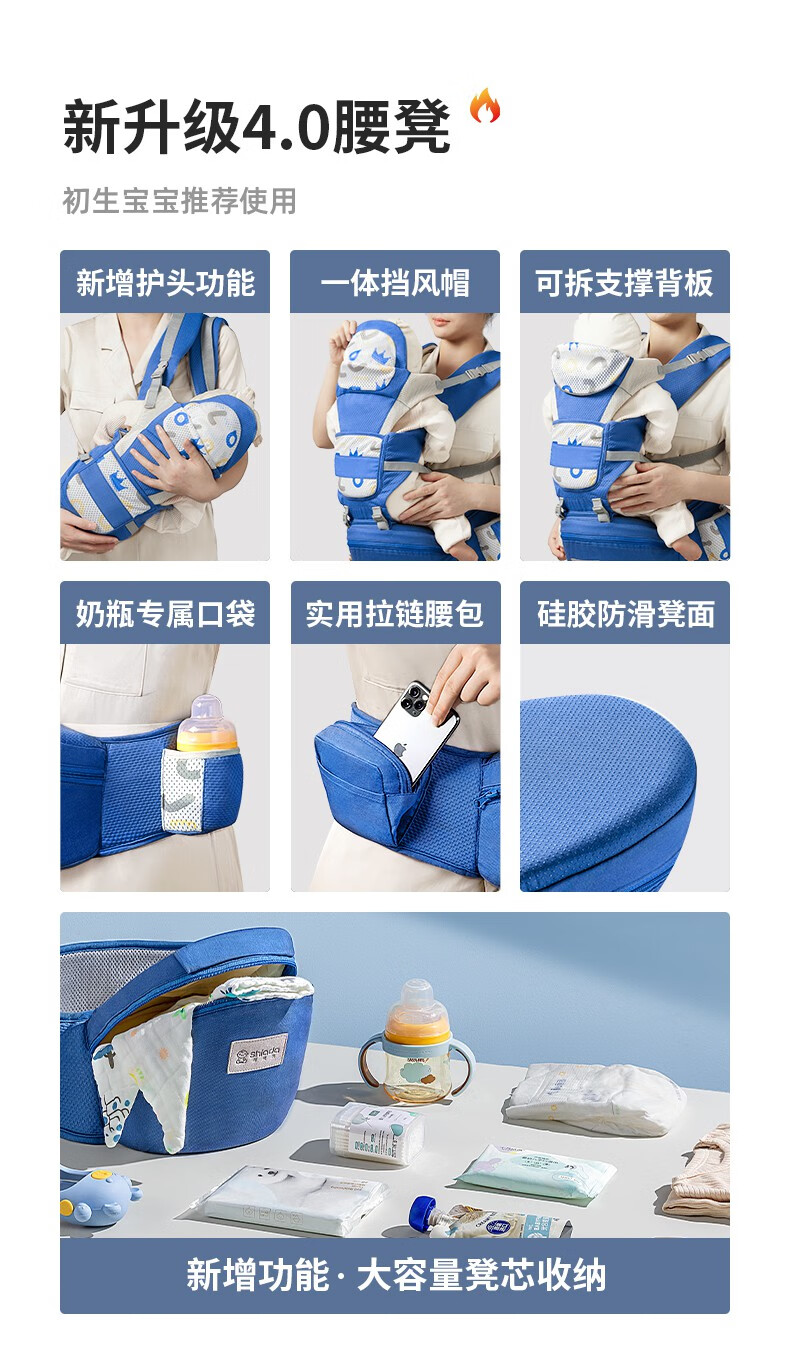 新升级4.0腰凳

初生宝宝推荐使用

新增护头功能

一体挡风帽

可拆支撑背板

奶瓶专属口袋

实用拉链腰包

硅胶防滑凳面

shiada

新增功能 · 大容量凳芯收纳