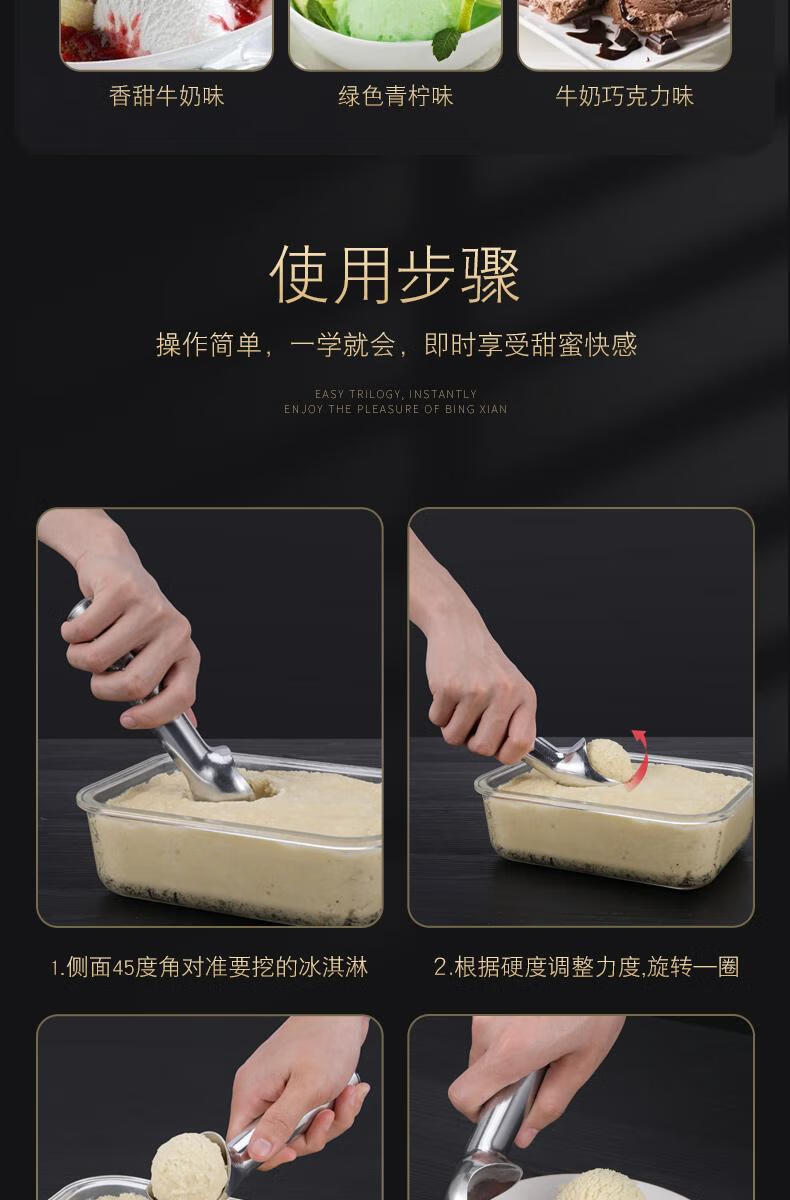 香甜牛奶味

绿色青柠味

牛奶巧克力味

使用步骤

操作简单，一学就会，即时享受甜蜜快感

EASY TRILOGY, INSTANTLY
ENJOY THE PLEASURE OF BING XIAN

1.侧面45度角对准要挖的冰淇淋

2.根据硬度调整力度,旋转一圈