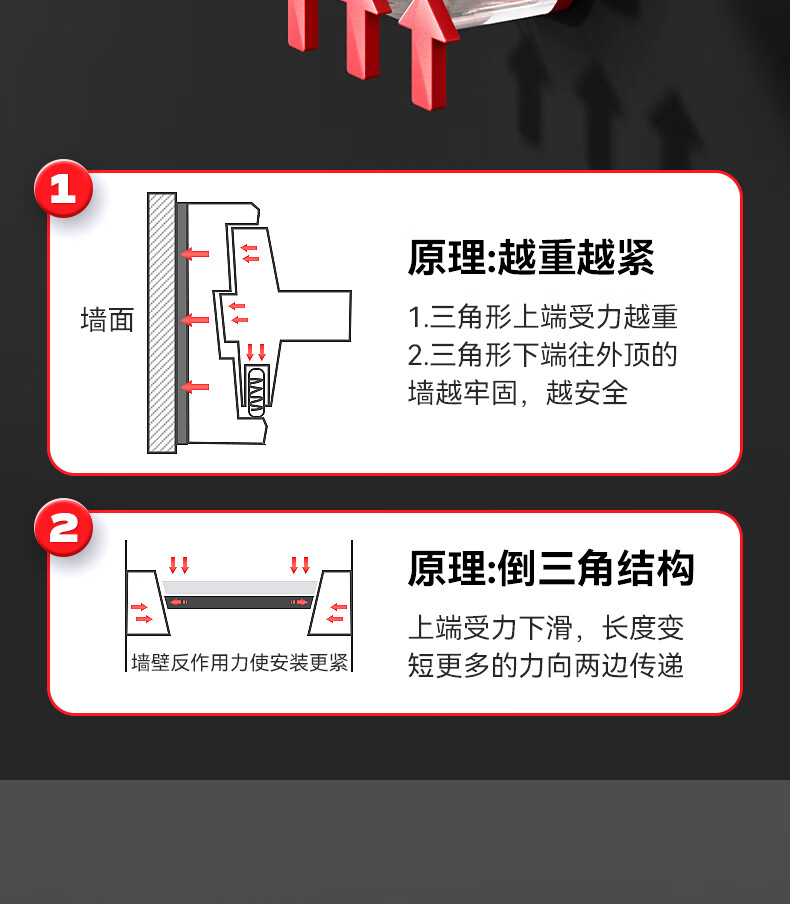 1

墙面

原理:越重越紧

1.三角形上端受力越重
2.三角形下端往外顶的墙越牢固，越安全

2

墙壁反作用力使安装更紧

原理:倒三角结构

上端受力下滑，长度变短更多的力向两边传递