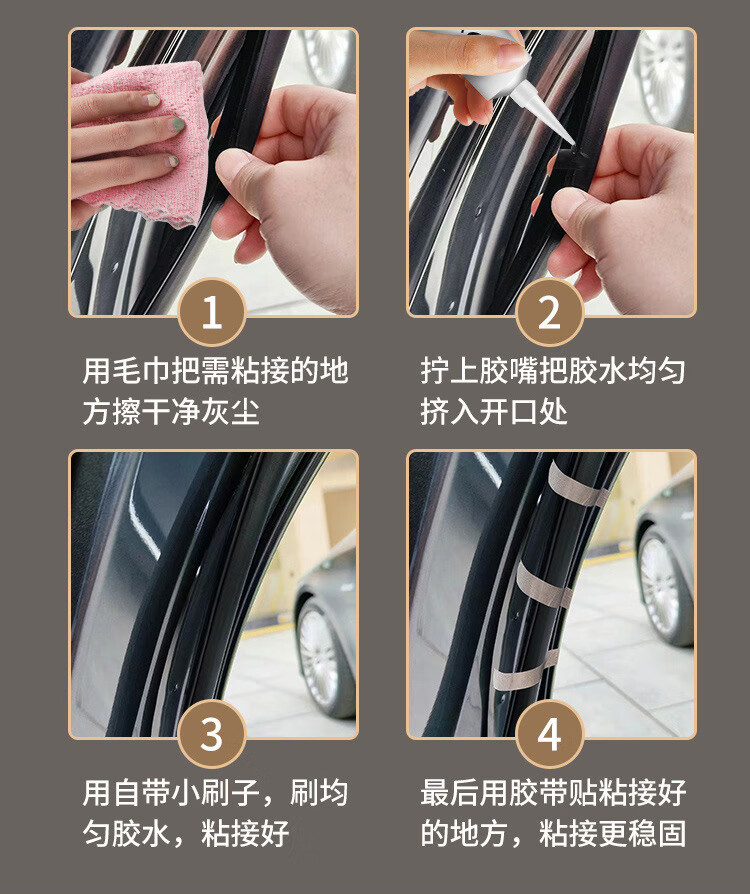 1
用毛巾把需粘接的地方擦干净灰尘

2
拧上胶嘴把胶水均匀挤入开口处

3
用自带小刷子，刷均匀胶水，粘接好

4
最后用胶带贴粘接好的地方，粘接更稳固