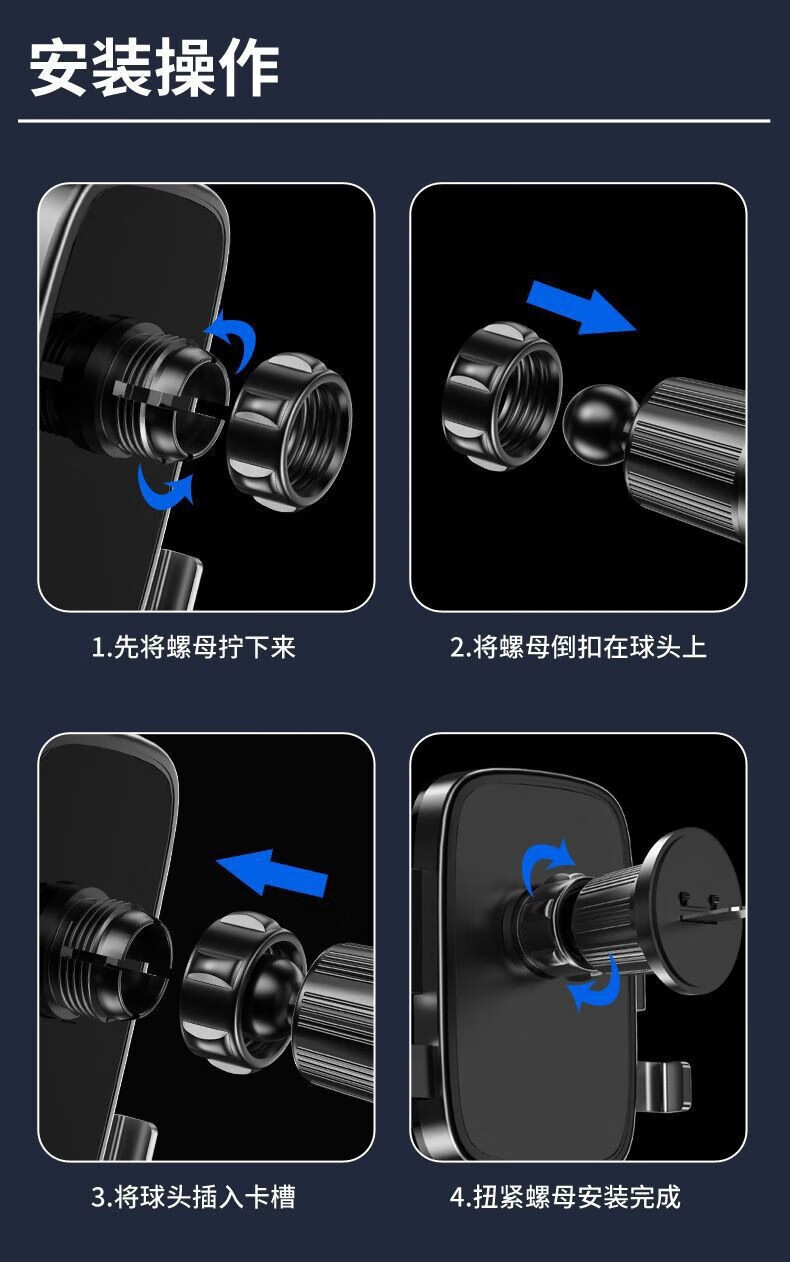 安装操作

1.先将螺母拧下来

2.将螺母倒扣在球头上

3.将球头插入卡槽

4.扭紧螺母安装完成