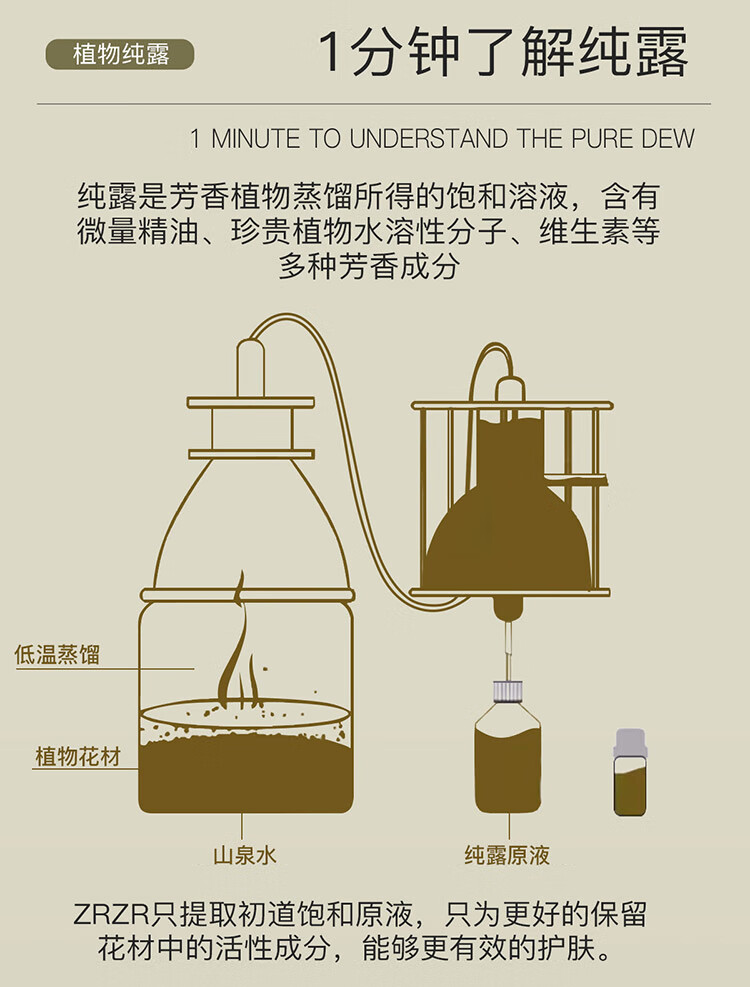 植物纯露

1分钟了解纯露

1 MINUTE TO UNDERSTAND THE PURE DEW

纯露是芳香植物蒸馏所得的饱和溶液，含有微量精油、珍贵植物水溶性分子、维生素等多种芳香成分

低温蒸馏

植物花材

山泉水

纯露原液

ZRZR只提取初道饱和原液，只为更好的保留花材中的活性成分，能够更有效的护肤。