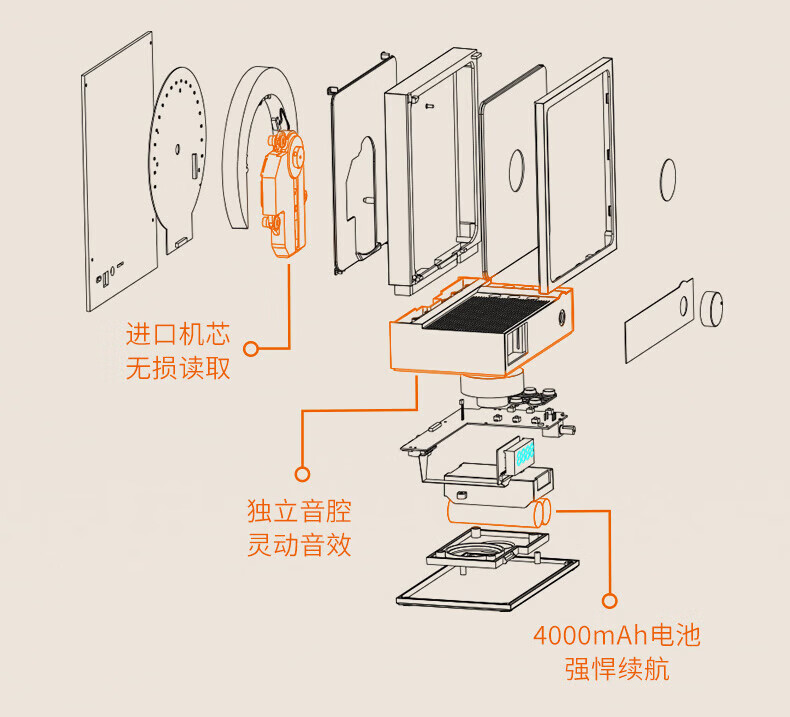 进口机芯
无损读取

独立音腔
灵动音效

4000mAh电池
强悍续航