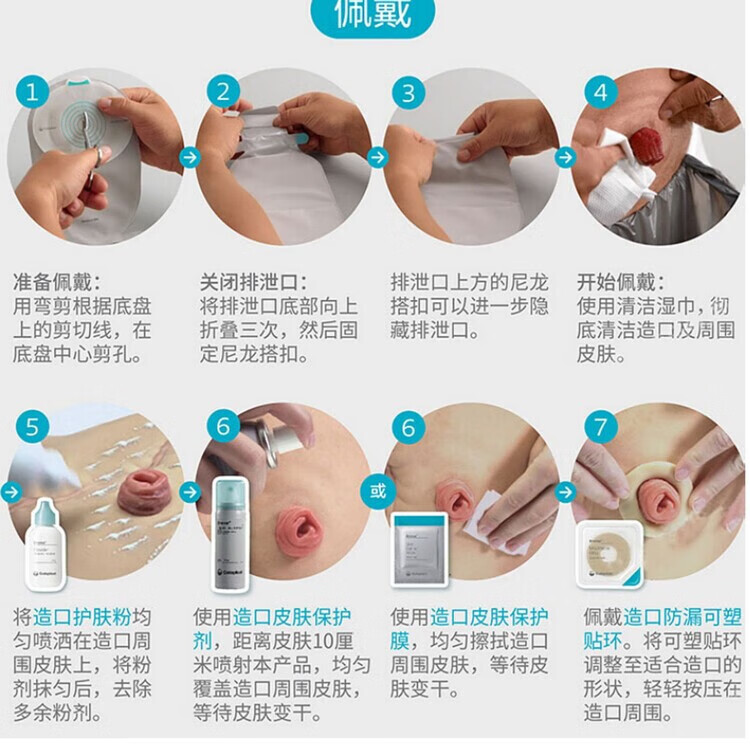 佩戴

1

2

3

4

准备佩戴：
用弯剪根据底盘上的剪切线，在底盘中心剪孔。

关闭排泄口：
将排泄口底部向上折叠三次，然后固定尼龙搭扣。

排泄口上方的尼龙搭扣可以进一步隐藏排泄口。

开始佩戴：
使用清洁湿巾，彻底清洁造口及周围皮肤。

5

6

或

6

7

将造口护肤粉均匀喷洒在造口周围皮肤上，将粉剂抹匀后，去除多余粉剂。

使用造口皮肤保护剂，距离皮肤10厘米喷射本产品，均匀覆盖造口周围皮肤，等待皮肤变干。

使用造口皮肤保护膜，均匀擦拭造口周围皮肤，等待皮肤变干。

佩戴造口防漏可塑贴环。将可塑贴环调整至适合造口的形状，轻轻按压在造口周围。