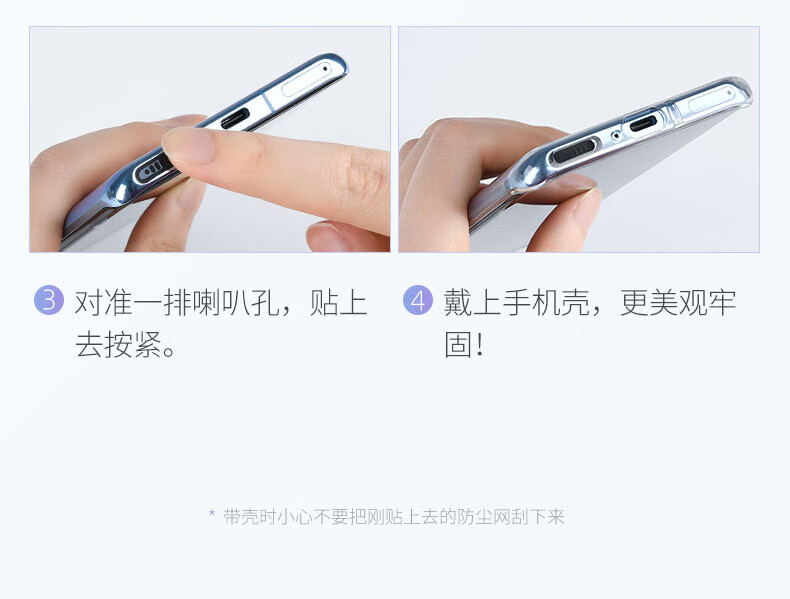 3 对准一排喇叭孔，贴上去按紧。

4 戴上手机壳，更美观牢固！

* 带壳时小心不要把刚贴上去的防尘网刮下来