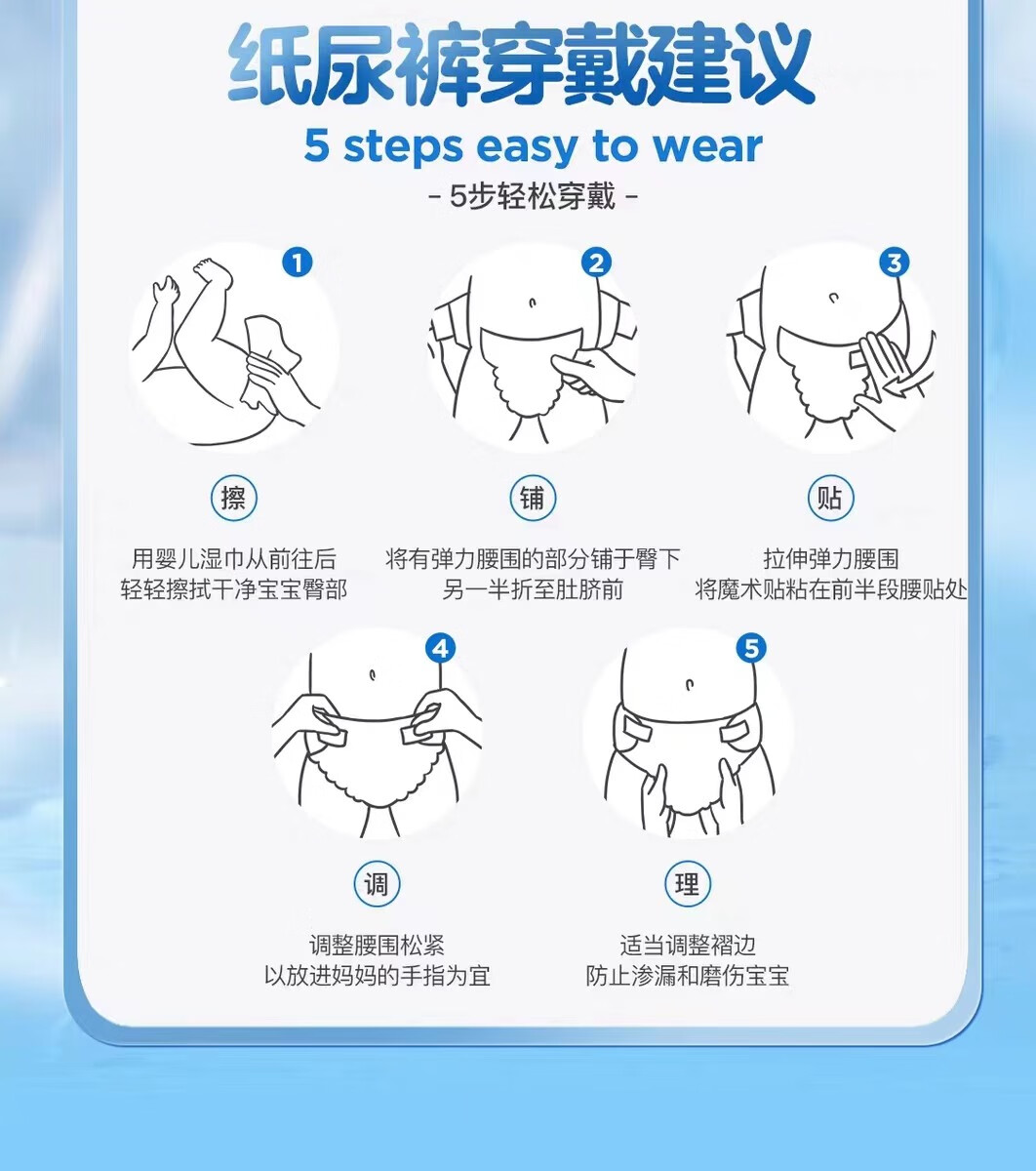 纸尿裤穿戴建议

5 steps easy to wear

- 5步轻松穿戴 -

1

擦

用婴儿湿巾从前往后
轻轻擦拭干净宝宝臀部

2

铺

将有弹力腰围的部分铺于臀下
另一半折至肚脐前

3

贴

拉伸弹力腰围
将魔术贴粘在前半段腰贴处

4

调

调整腰围松紧
以放进妈妈的手指为宜

5

理

适当调整褶边
防止渗漏和磨伤宝宝