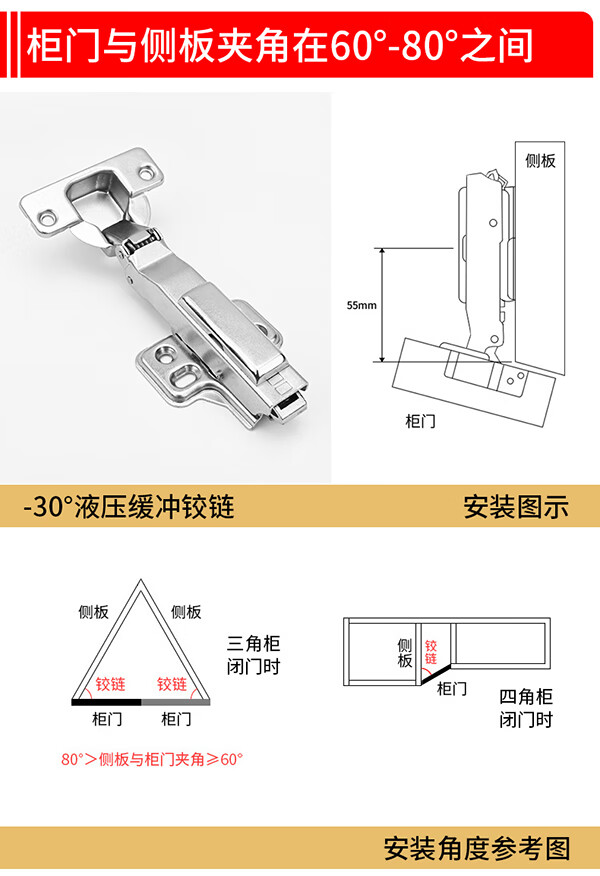 柜门与侧板夹角在60°-80°之间

侧板

55mm

柜门

-30°液压缓冲铰链

安装图示

侧板 侧板

铰链 铰链

柜门 柜门

三角柜闭门时

80°＞侧板与柜门夹角≥60°

侧板

铰链

柜门

四角柜闭门时

安装角度参考图