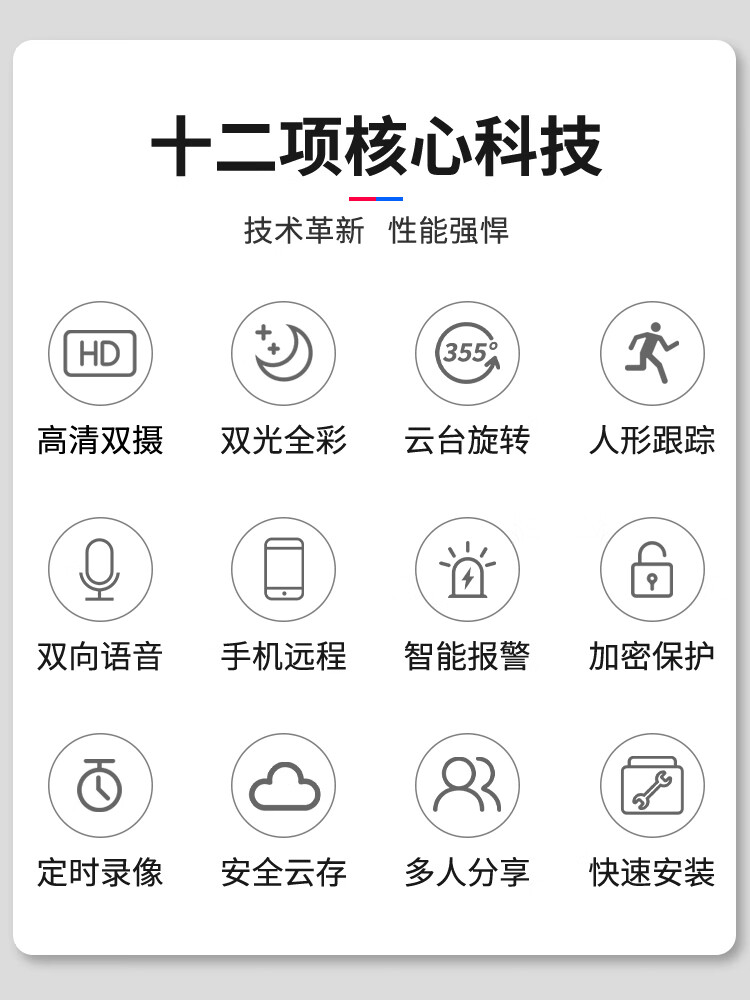 十二项核心科技

技术革新 性能强悍

HD

高清双摄 双光全彩 355° 云台旋转 人形跟踪

双向语音 手机远程 智能报警 加密保护

定时录像 安全云存 多人分享 快速安装