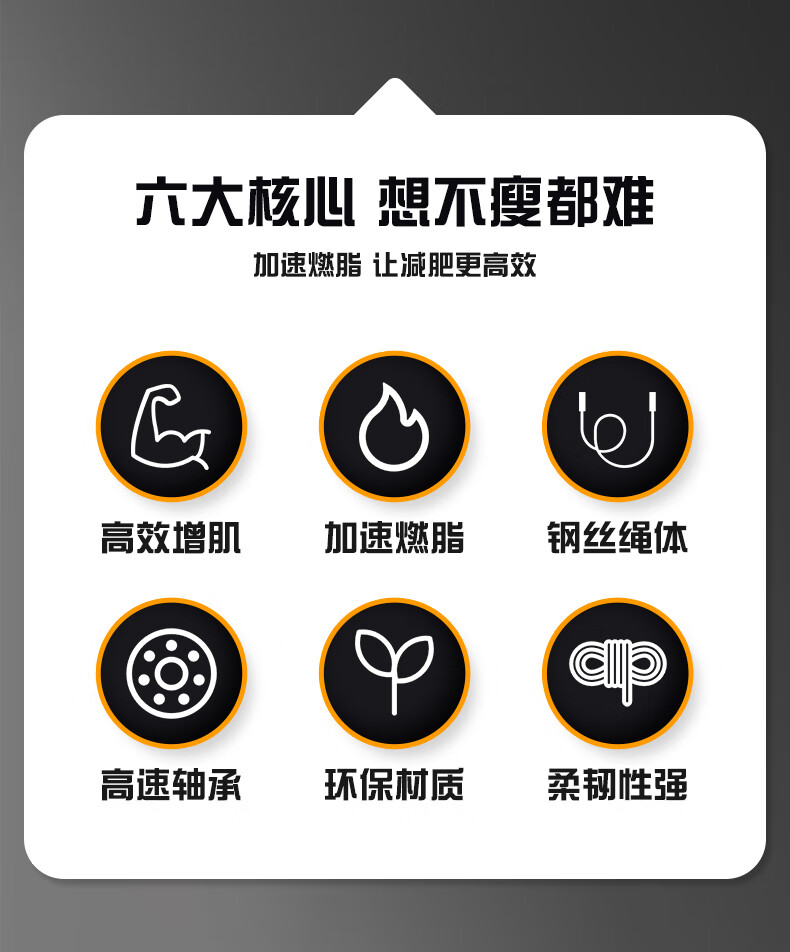 六大核心 想不瘦都难

加速燃脂 让减肥更高效

高效增肌

加速燃脂

钢丝绳体

高速轴承

环保材质

柔韧性强