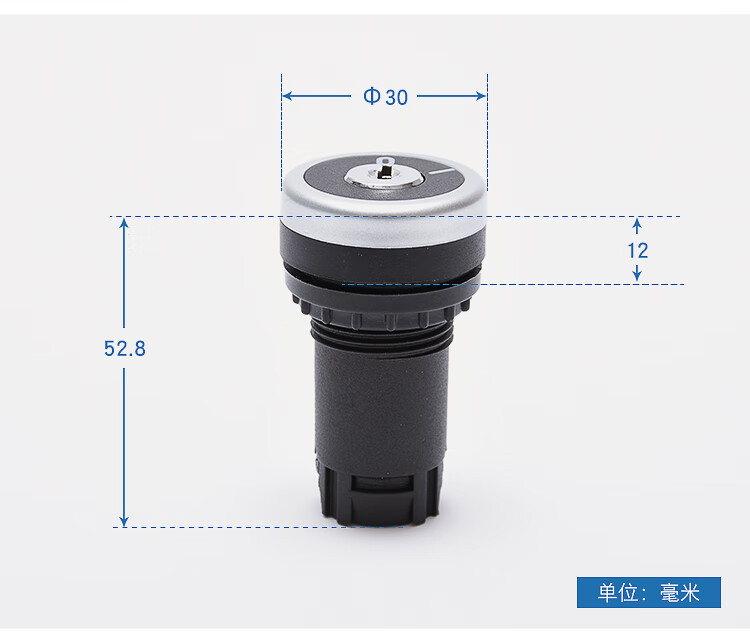 Φ30

12

52.8

单位：毫米