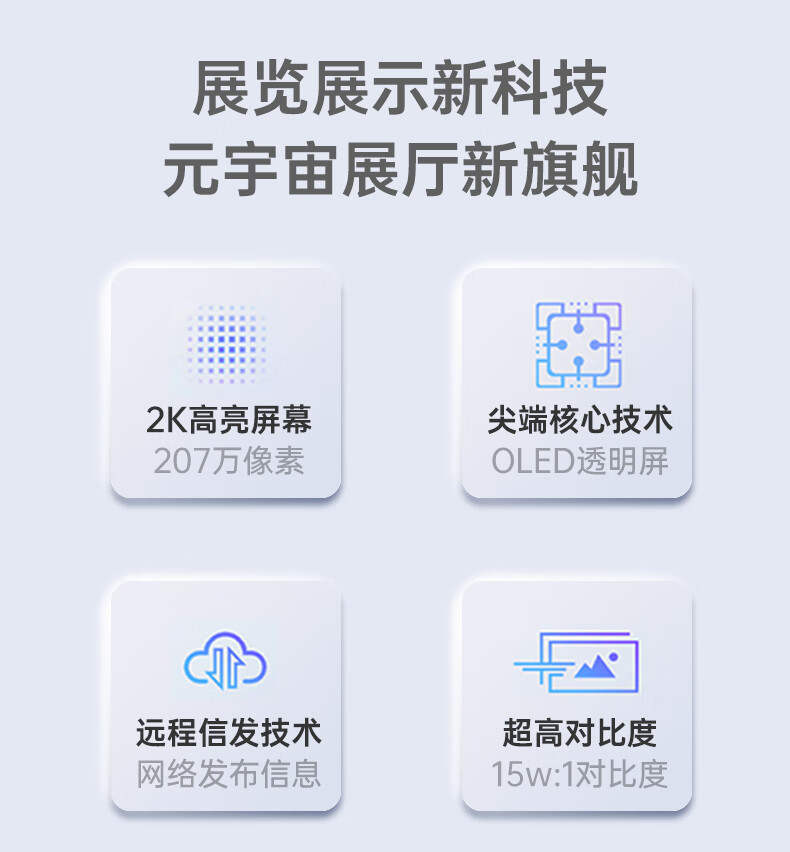 展览展示新科技
元宇宙展厅新旗舰

2K高亮屏幕
207万像素

尖端核心技术
OLED透明屏

远程信发技术
网络发布信息

超高对比度
15w:1对比度