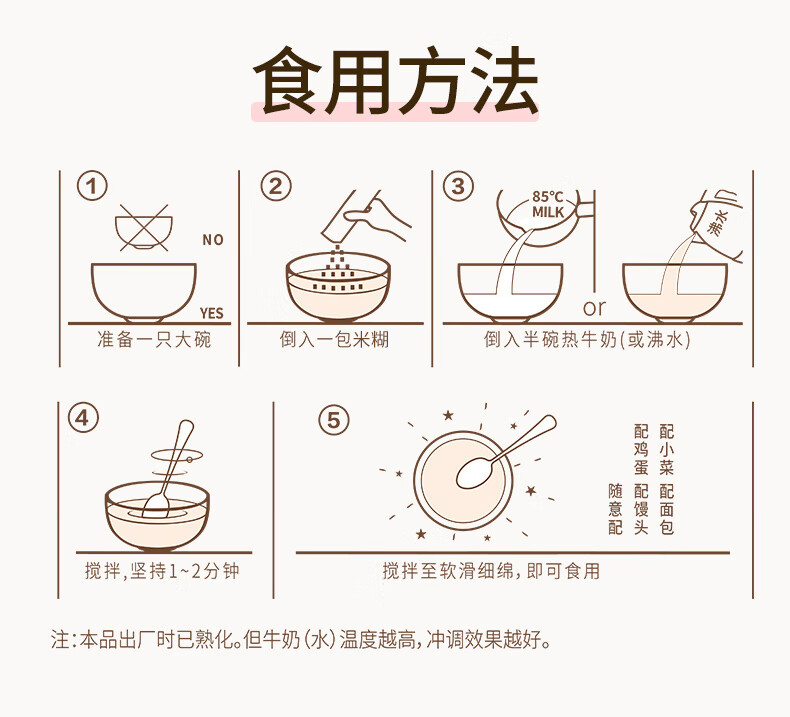 食用方法

①
NO
YES
准备一只大碗

②
倒入一包米糊

③
85°C MILK
沸水
or
倒入半碗热牛奶(或沸水)

④
搅拌,坚持1~2分钟

⑤
配小菜
配鸡蛋
配面包
配馒头
随意配
搅拌至软滑细绵,即可食用

注:本品出厂时已熟化。但牛奶(水)温度越高,冲调效果越好。