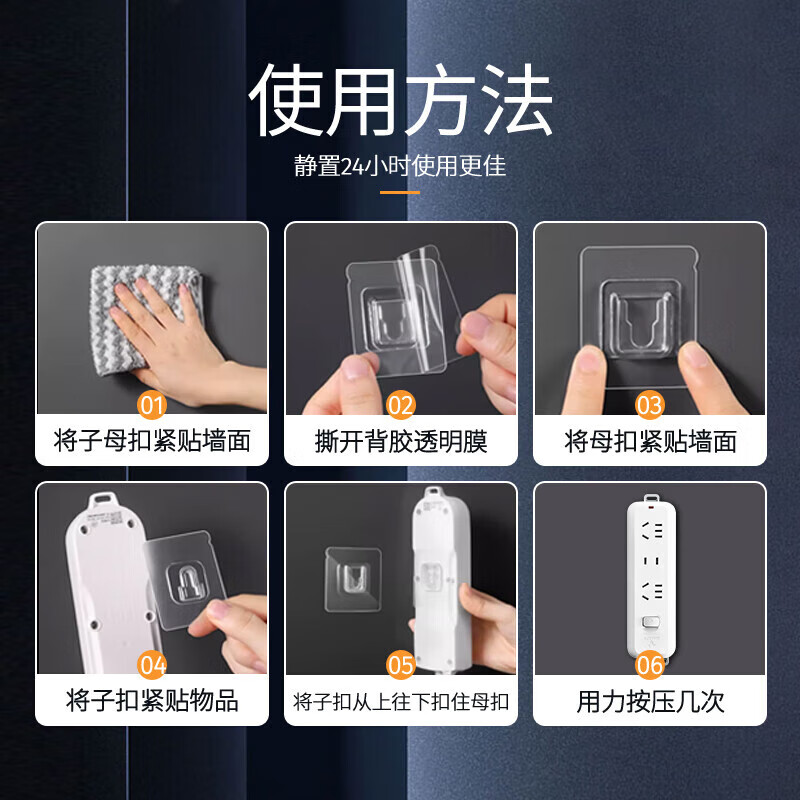 使用方法

静置24小时使用更佳

01
将子母扣紧贴墙面

02
撕开背胶透明膜

03
将母扣紧贴墙面

04
将子扣紧贴物品

05
将子扣从上往下扣住母扣

06
用力按压几次