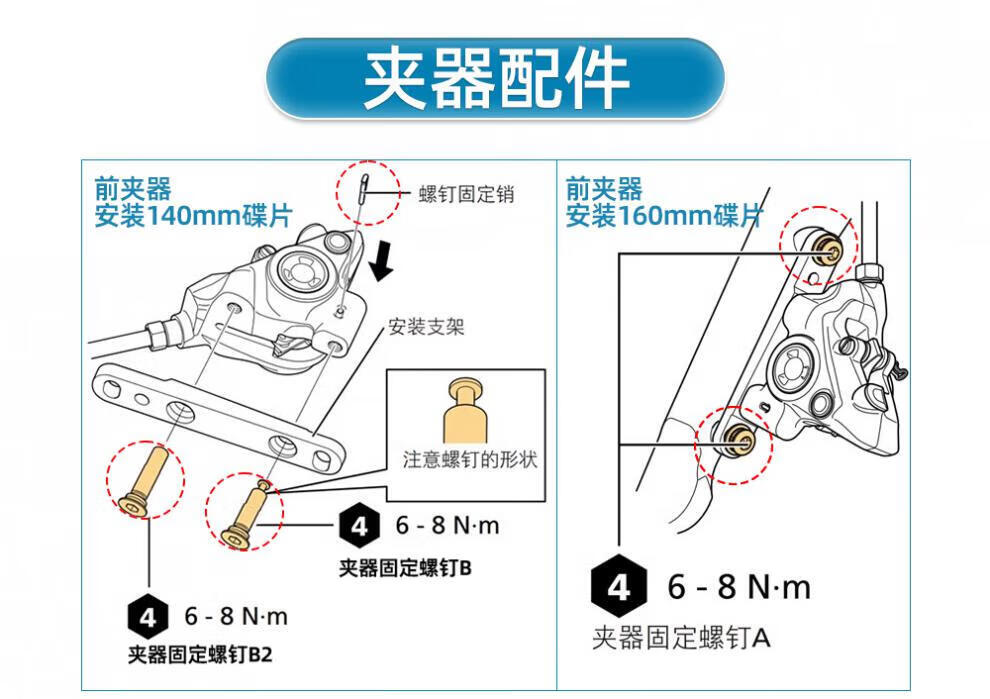 夹器配件

前夹器
安装140mm碟片

螺钉固定销

安装支架

注意螺钉的形状

4 6 - 8 N·m
夹器固定螺钉B

4 6 - 8 N·m
夹器固定螺钉B2

前夹器
安装160mm碟片

4 6 - 8 N·m
夹器固定螺钉A