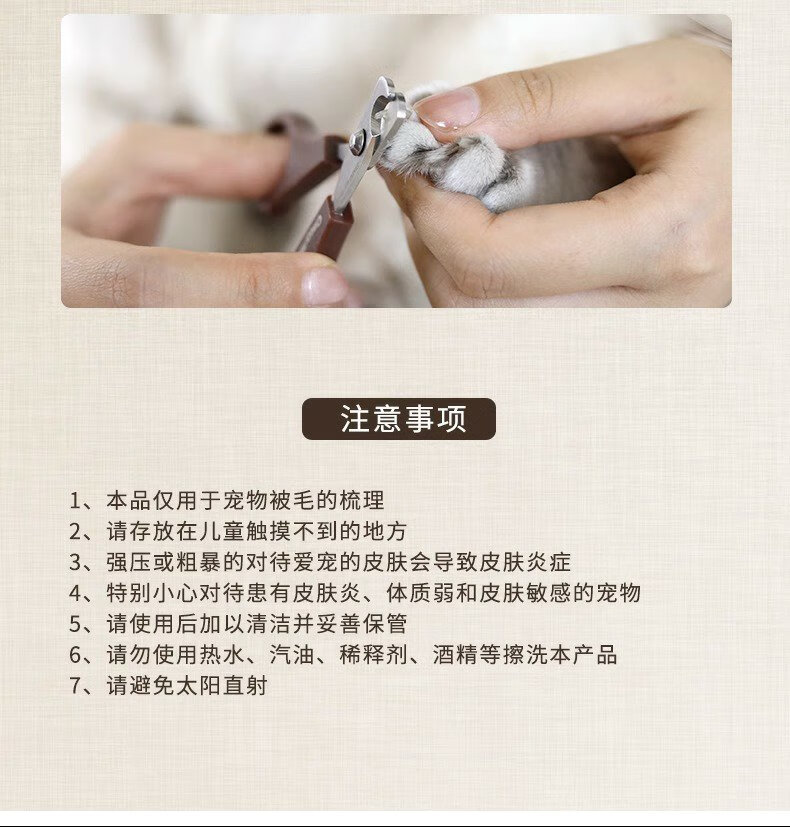 注意事项

1、本品仅用于宠物被毛的梳理
2、请存放在儿童触摸不到的地方
3、强压或粗暴的对待爱宠的皮肤会导致皮肤炎症
4、特别小心对待患有皮肤炎、体质弱和皮肤敏感的宠物
5、请使用后加以清洁并妥善保管
6、请勿使用热水、汽油、稀释剂、酒精等擦洗本产品
7、请避免太阳直射