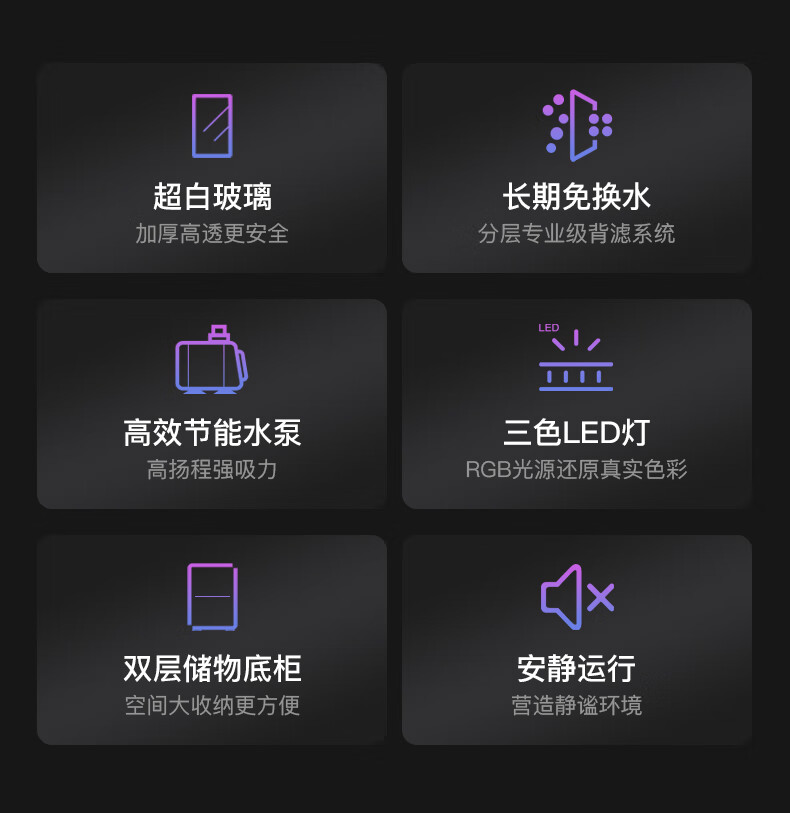 超白玻璃
加厚高透更安全

长期免换水
分层专业级背滤系统

高效节能水泵
高扬程强吸力

LED

三色LED灯
RGB光源还原真实色彩

双层储物底柜
空间大收纳更方便

安静运行
营造静谧环境