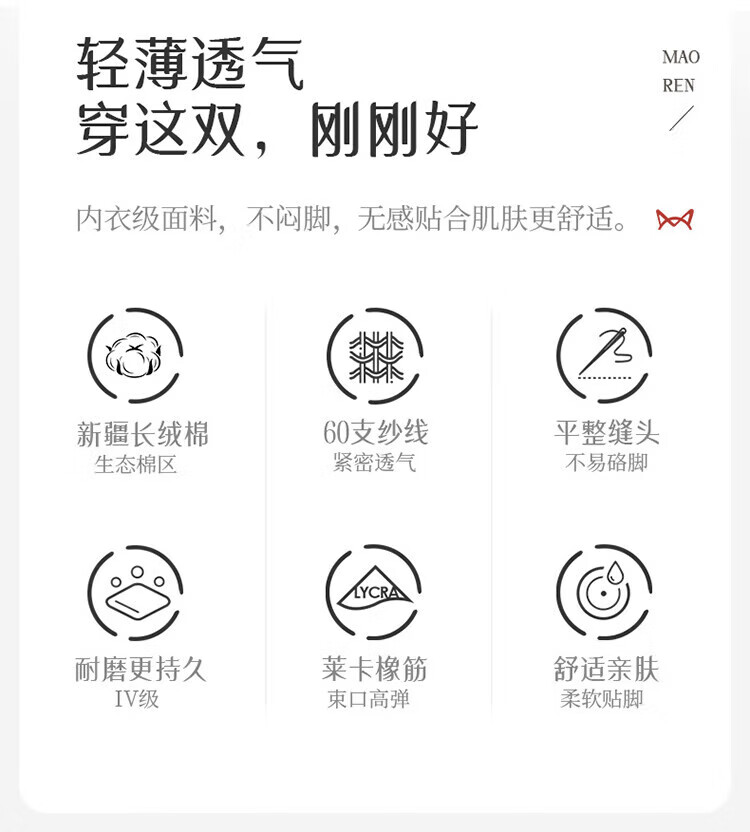 轻薄透气
穿这双，刚刚好

MAO
REN

内衣级面料，不闷脚，无感贴合肌肤更舒适。

新疆长绒棉
生态棉区

60支纱线
紧密透气

平整缝头
不易硌脚

耐磨更持久
IV级

LYCRA
莱卡橡筋
束口高弹

舒适亲肤
柔软贴脚