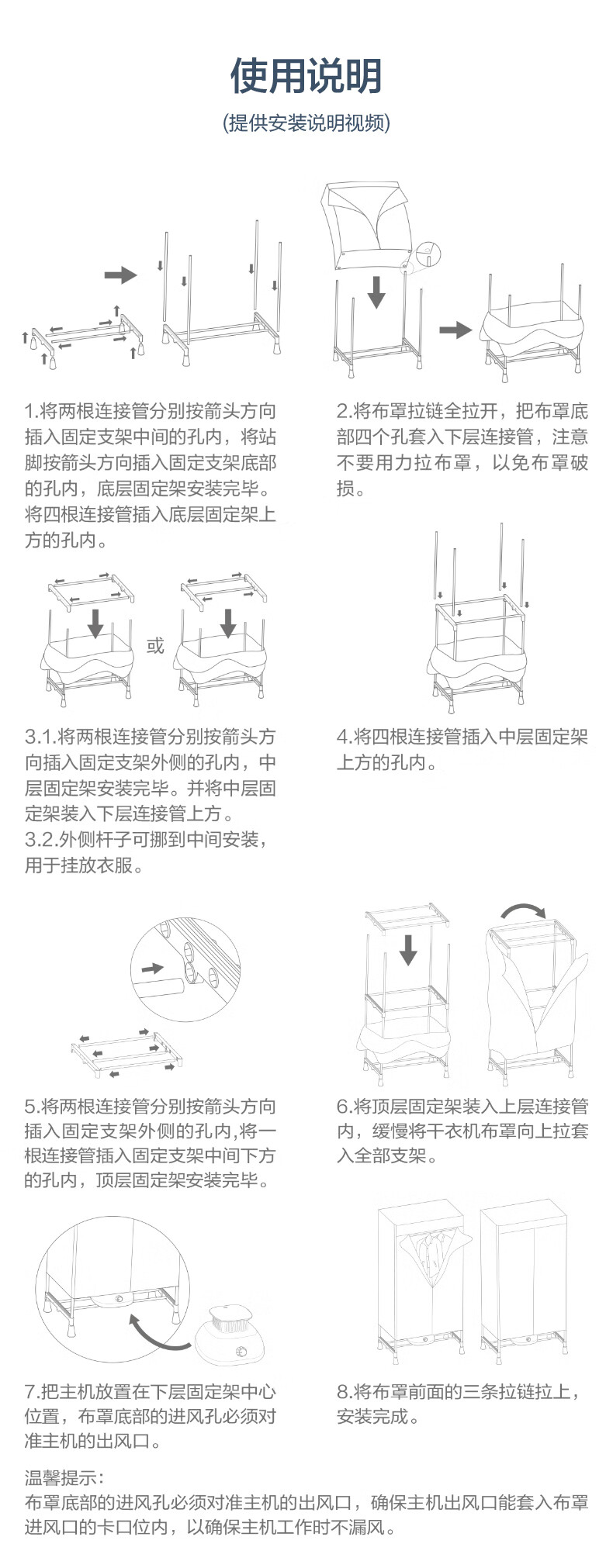 使用说明

(提供安装说明视频)

1.将两根连接管分别按箭头方向插入固定支架中间的孔内，将站脚按箭头方向插入固定支架底部的孔内，底层固定架安装完毕。将四根连接管插入底层固定架上方的孔内。

2.将布罩拉链全拉开，把布罩底部四个孔套入下层连接管，注意不要用力拉布罩，以免布罩破损。

或

3.1.将两根连接管分别按箭头方向插入固定支架外侧的孔内，中层固定架安装完毕。并将中层固定架装入下层连接管上方。
3.2.外侧杆子可挪到中间安装，用于挂放衣服。

4.将四根连接管插入中层固定架上方的孔内。

5.将两根连接管分别按箭头方向插入固定支架外侧的孔内,将一根连接管插入固定支架中间下方的孔内，顶层固定架安装完毕。

6.将顶层固定架装入上层连接管内，缓慢将干衣机布罩向上拉套入全部支架。

7.把主机放置在下层固定架中心位置，布罩底部的进风孔必须对准主机的出风口。

8.将布罩前面的三条拉链拉上，安装完成。

温馨提示：
布罩底部的进风孔必须对准主机的出风口，确保主机出风口能套入布罩进风口的卡口位内，以确保主机工作时不漏风。