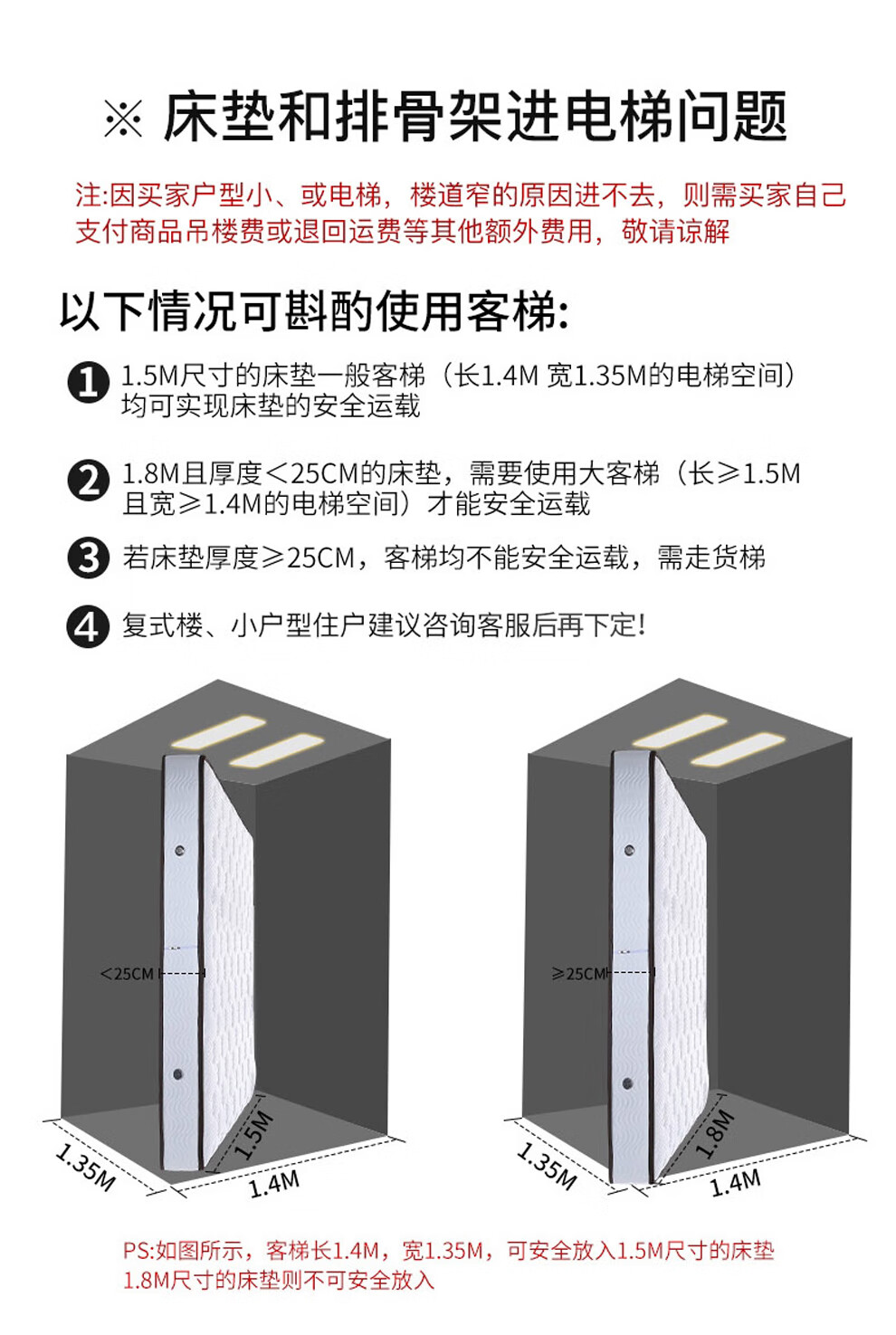 ※ 床垫和排骨架进电梯问题

注:因买家户型小、或电梯，楼道窄的原因进不去，则需买家自己支付商品吊楼费或退回运费等其他额外费用，敬请谅解

以下情况可斟酌使用客梯:

❶ 1.5M尺寸的床垫一般客梯（长1.4M 宽1.35M的电梯空间）均可实现床垫的安全运载

❷ 1.8M且厚度＜25CM的床垫，需要使用大客梯（长≥1.5M且宽≥1.4M的电梯空间）才能安全运载

❸ 若床垫厚度≥25CM，客梯均不能安全运载，需走货梯

❹ 复式楼、小户型住户建议咨询客服后再下定!

＜25CM

1.35M

1.5M

1.4M

≥25CM

1.35M

1.8M

1.4M

PS:如图所示，客梯长1.4M，宽1.35M，可安全放入1.5M尺寸的床垫
1.8M尺寸的床垫则不可安全放入