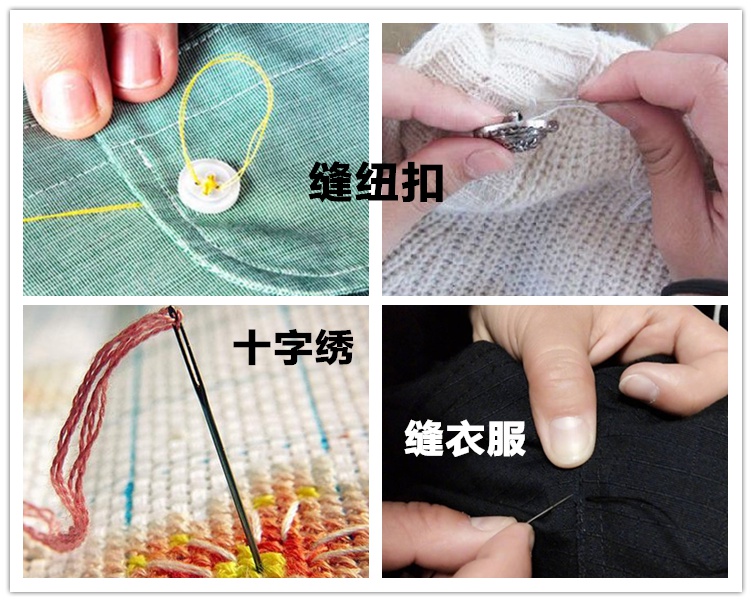 缝纽扣

十字绣

缝衣服