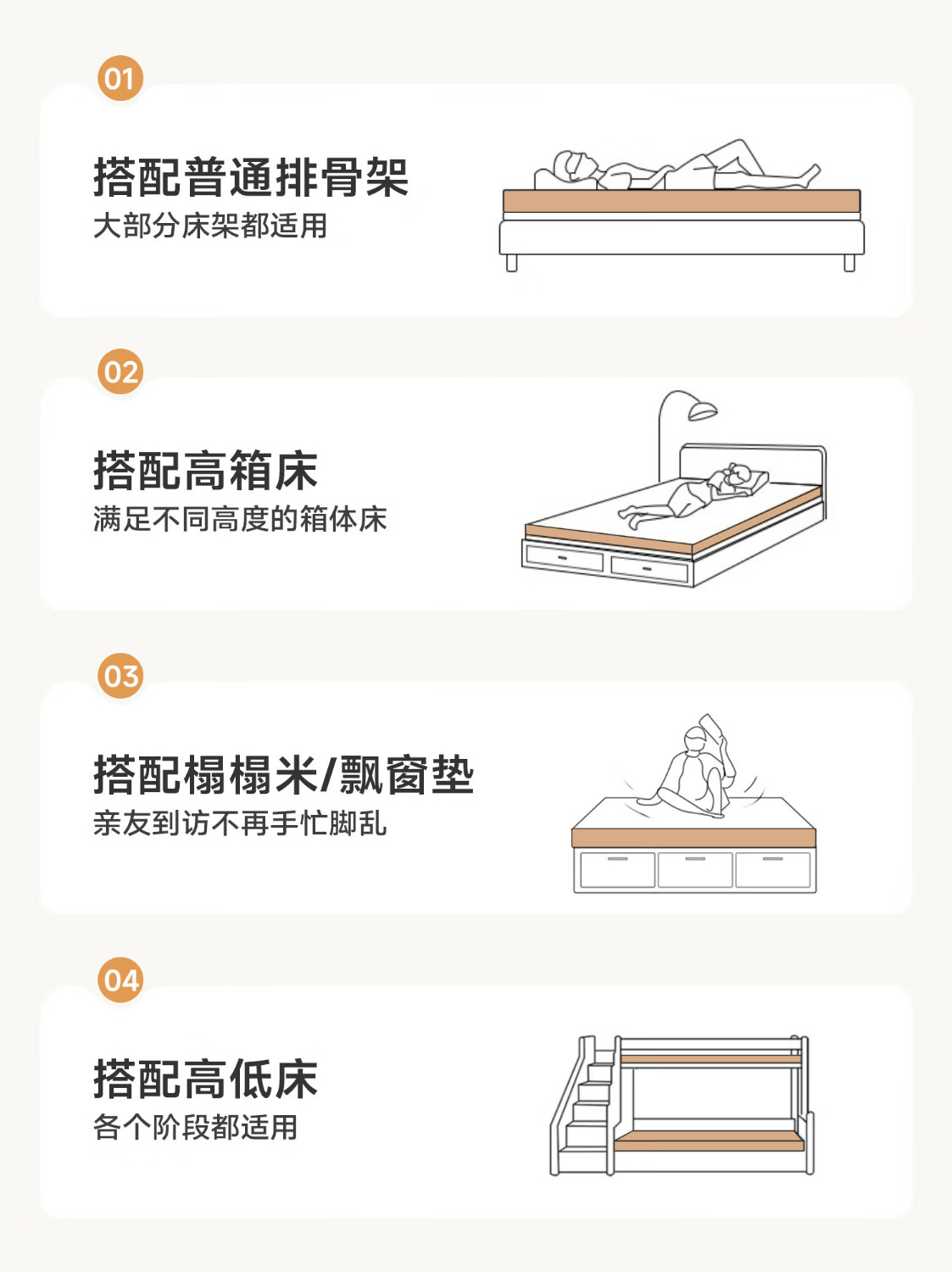 01

搭配普通排骨架

大部分床架都适用

02

搭配高箱床

满足不同高度的箱体床

03

搭配榻榻米/飘窗垫

亲友到访不再手忙脚乱

04

搭配高低床

各个阶段都适用