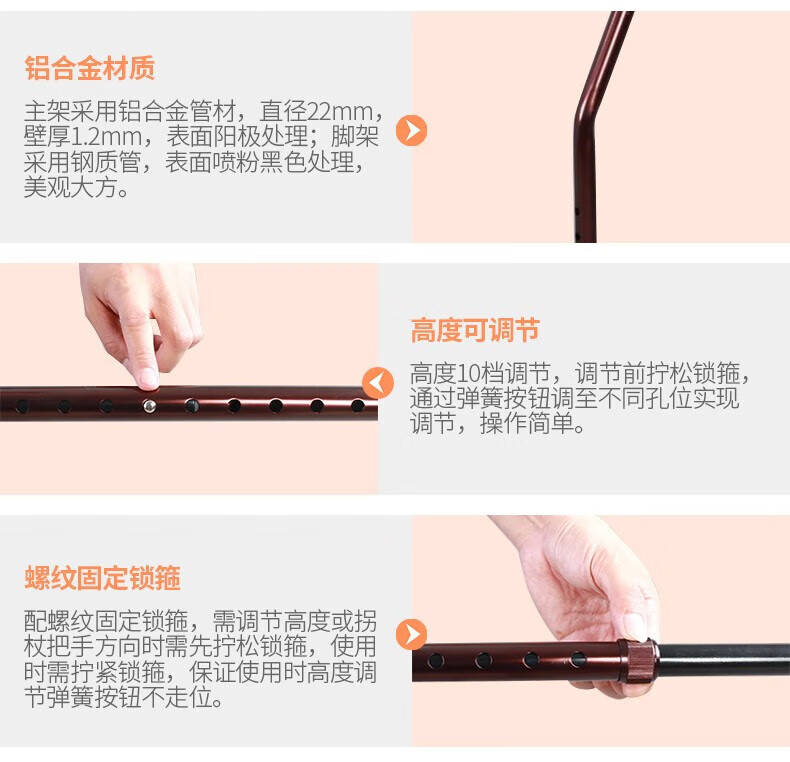 铝合金材质

主架采用铝合金管材，直径22mm，壁厚1.2mm，表面阳极处理；脚架采用钢质管，表面喷粉黑色处理，美观大方。

高度可调节

高度10档调节，调节前拧松锁箍，通过弹簧按钮调至不同孔位实现调节，操作简单。

螺纹固定锁箍

配螺纹固定锁箍，需调节高度或拐杖把手方向时需先拧松锁箍，使用时需拧紧锁箍，保证使用时高度调节弹簧按钮不走位。