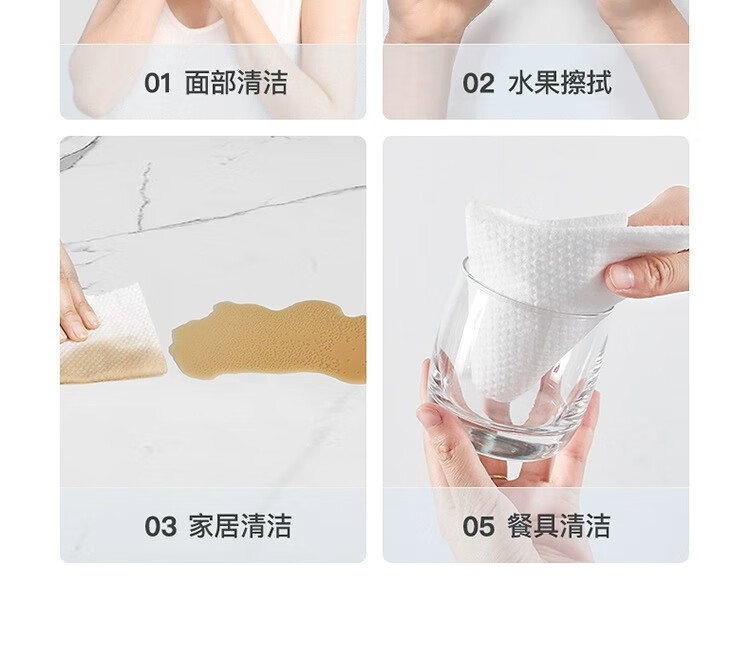 01 面部清洁

02 水果擦拭

03 家居清洁

05 餐具清洁