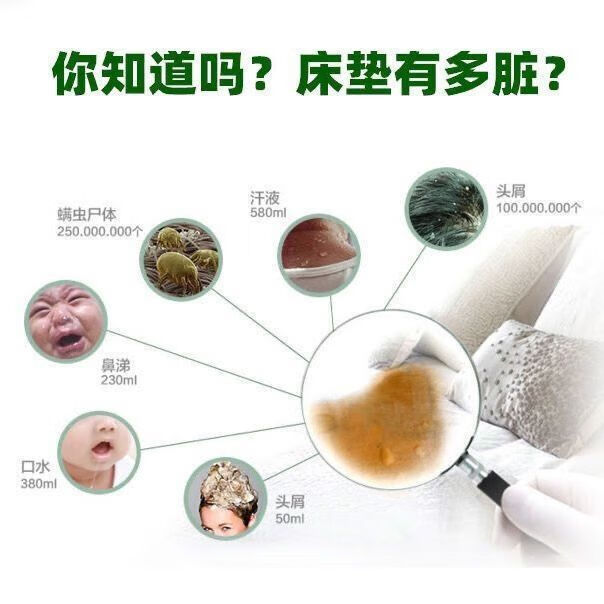 你知道吗？床垫有多脏？

螨虫尸体
250.000.000个

汗液
580ml

头屑
100.000.000个

鼻涕
230ml

口水
380ml

头屑
50ml