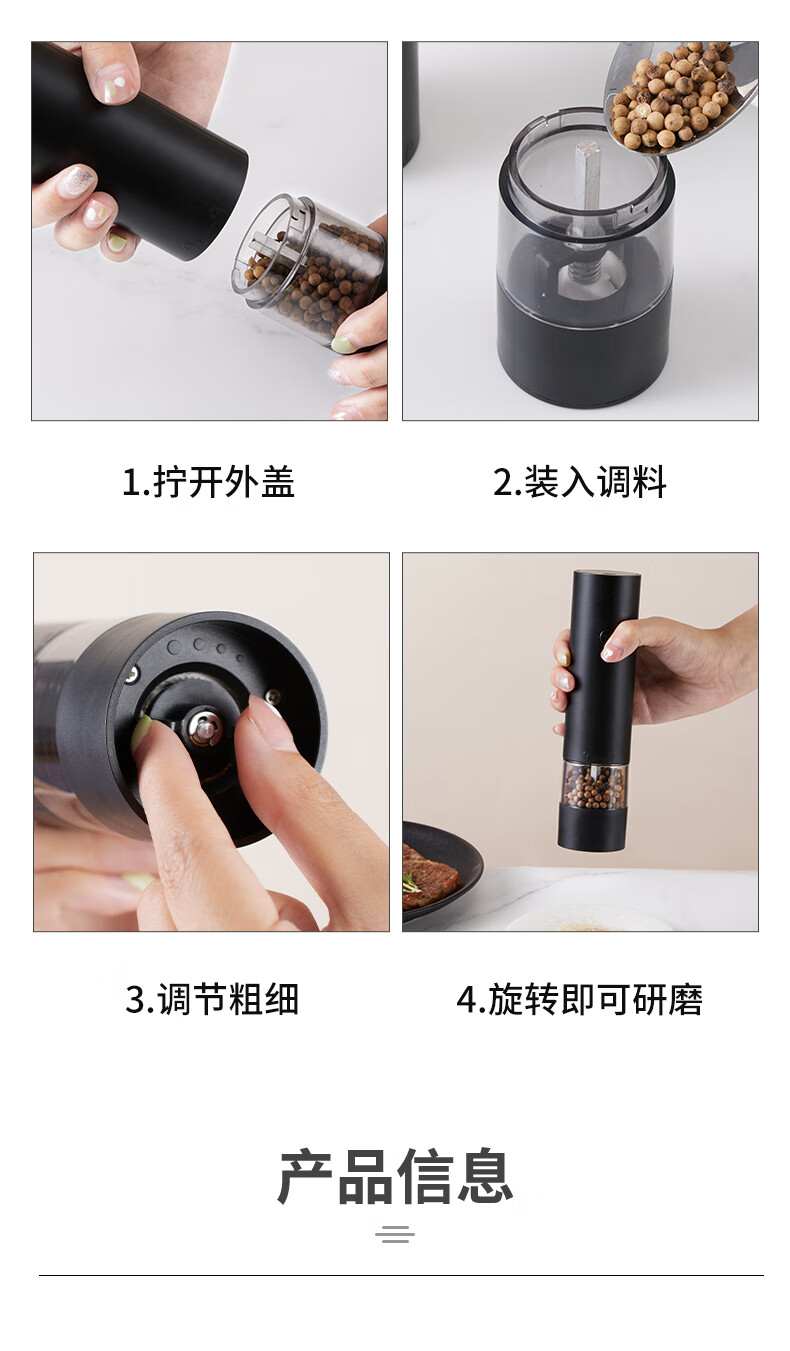 1.拧开外盖

2.装入调料

3.调节粗细

4.旋转即可研磨

产品信息