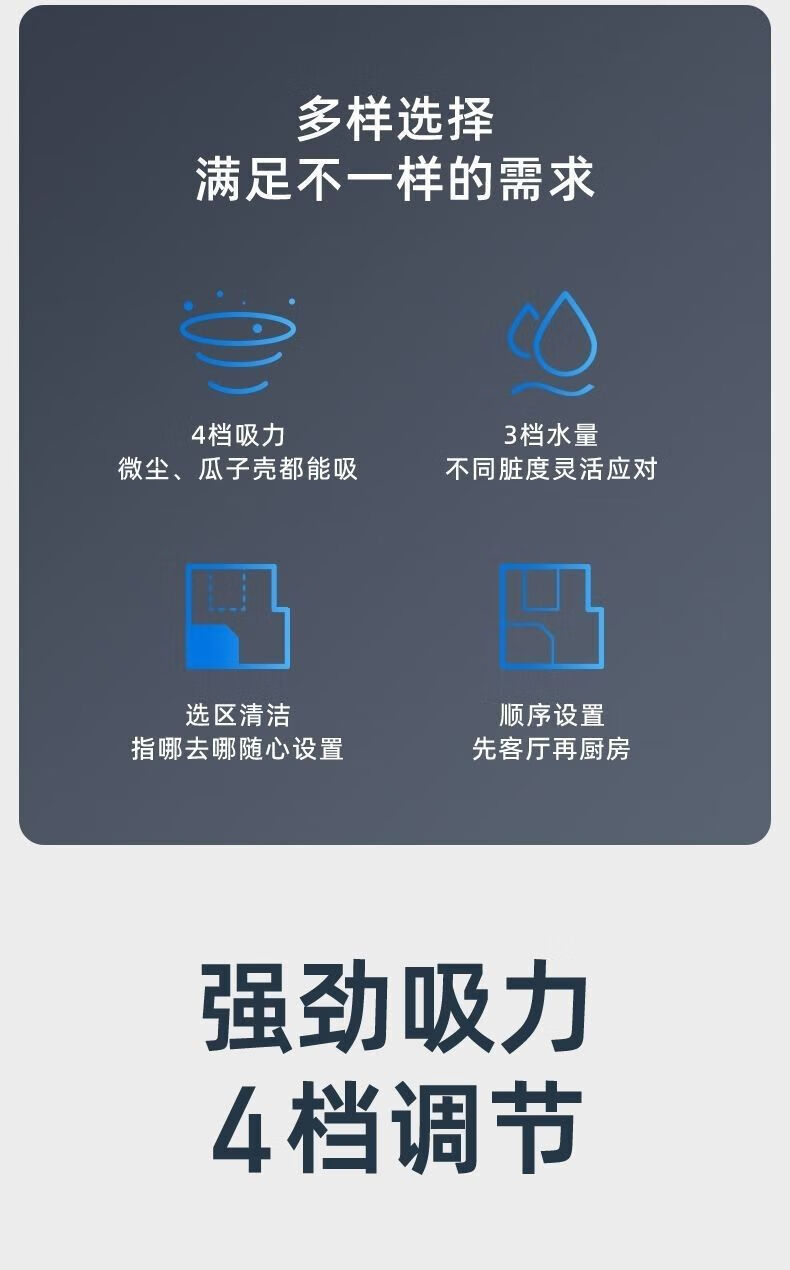 多样选择
满足不一样的需求

4档吸力
微尘、瓜子壳都能吸

3档水量
不同脏度灵活应对

选区清洁
指哪去哪随心设置

顺序设置
先客厅再厨房

强劲吸力
4档调节