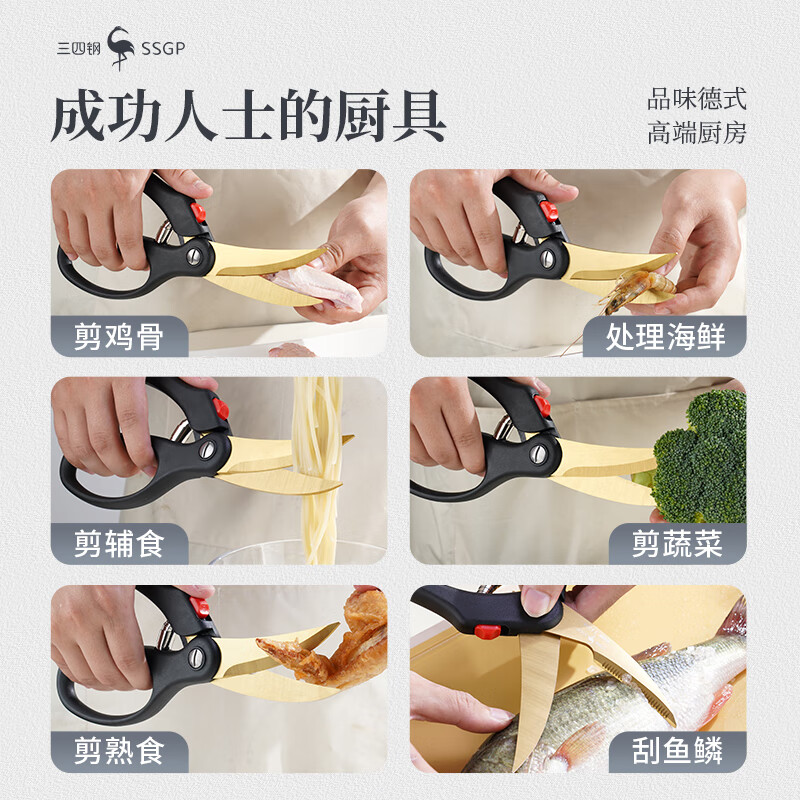 三四钢 SSGP

成功人士的厨具

品味德式
高端厨房

剪鸡骨

处理海鲜

剪辅食

剪蔬菜

剪熟食

刮鱼鳞