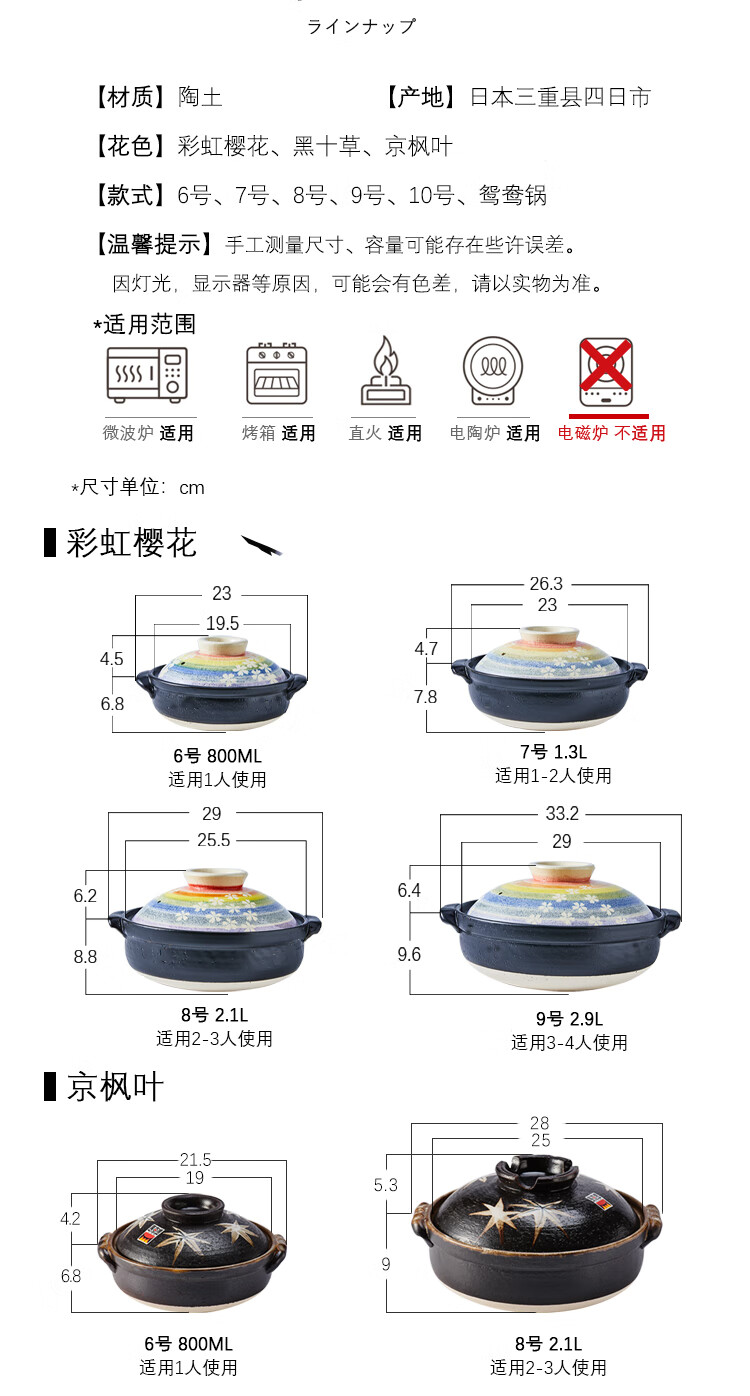 ラインナップ

【材质】陶土 【产地】日本三重县四日市

【花色】彩虹樱花、黑十草、京枫叶

【款式】6号、7号、8号、9号、10号、鸳鸯锅

【温馨提示】手工测量尺寸、容量可能存在些许误差。
因灯光，显示器等原因，可能会有色差，请以实物为准。

*适用范围

微波炉 适用 烤箱 适用 直火 适用 电陶炉 适用 电磁炉 不适用

*尺寸单位：cm

彩虹樱花

23
19.5
4.5
6.8
6号 800ML
适用1人使用

26.3
23
4.7
7.8
7号 1.3L
适用1-2人使用

29
25.5
6.2
8.8
8号 2.1L
适用2-3人使用

33.2
29
6.4
9.6
9号 2.9L
适用3-4人使用

京枫叶

21.5
19
4.2
6.8
6号 800ML
适用1人使用

28
25
5.3
9
8号 2.1L
适用2-3人使用