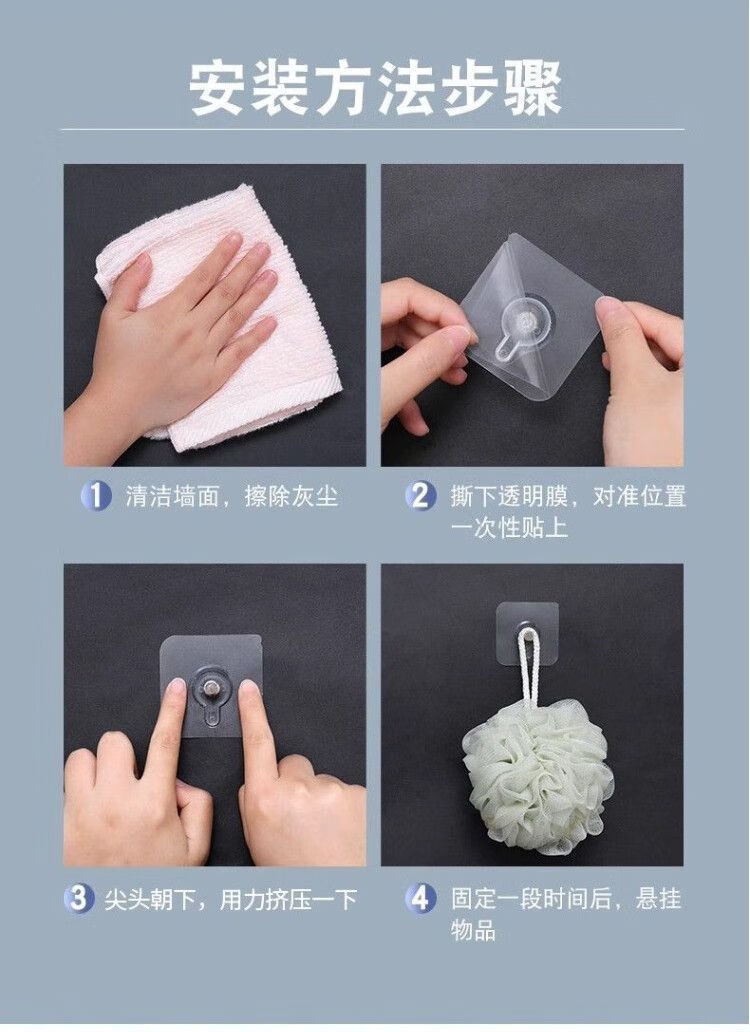 安装方法步骤

1 清洁墙面，擦除灰尘

2 撕下透明膜，对准位置一次性贴上

3 尖头朝下，用力挤压一下

4 固定一段时间后，悬挂物品