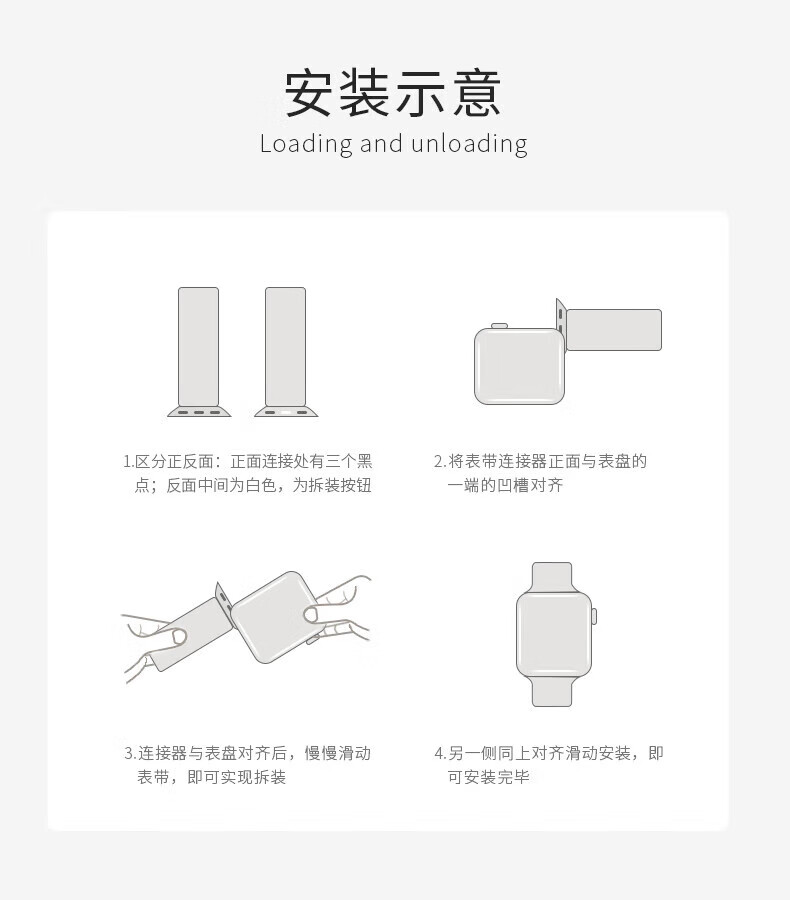 安装示意
Loading and unloading

1.区分正反面：正面连接处有三个黑点；反面中间为白色，为拆装按钮

2.将表带连接器正面与表盘的一端的凹槽对齐

3.连接器与表盘对齐后，慢慢滑动表带，即可实现拆装

4.另一侧同上对齐滑动安装，即可安装完毕