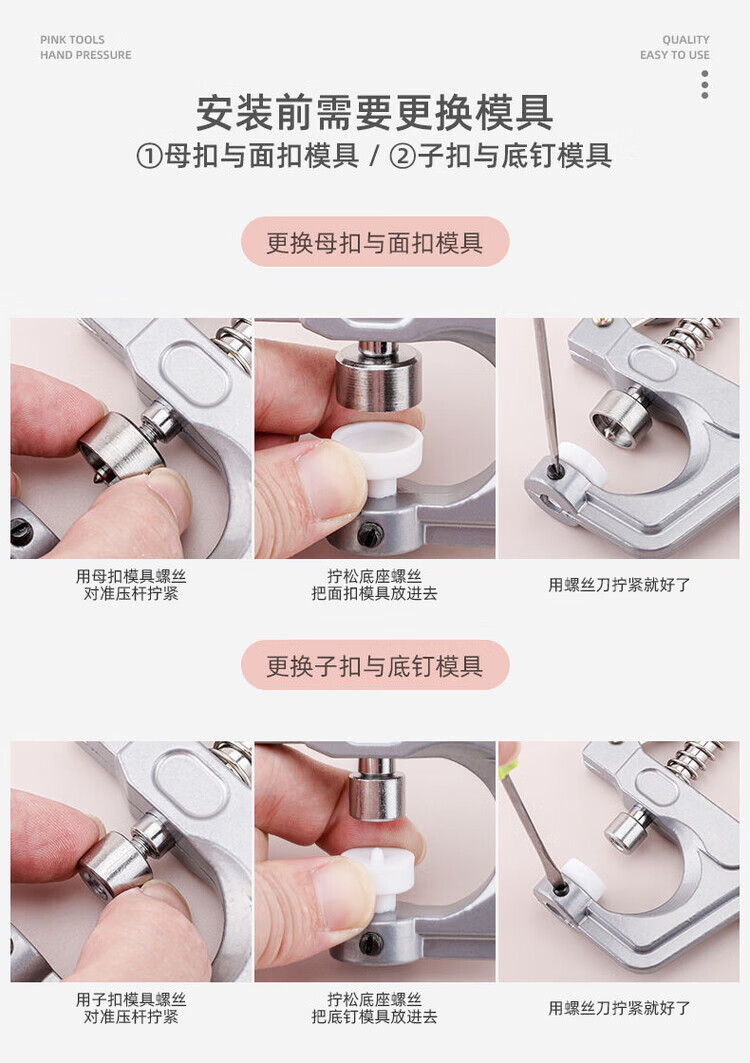 PINK TOOLS
HAND PRESSURE

QUALITY
EASY TO USE

安装前需要更换模具
①母扣与面扣模具 / ②子扣与底钉模具

更换母扣与面扣模具

用母扣模具螺丝
对准压杆拧紧

拧松底座螺丝
把面扣模具放进去

用螺丝刀拧紧就好了

更换子扣与底钉模具

用子扣模具螺丝
对准压杆拧紧

拧松底座螺丝
把底钉模具放进去

用螺丝刀拧紧就好了