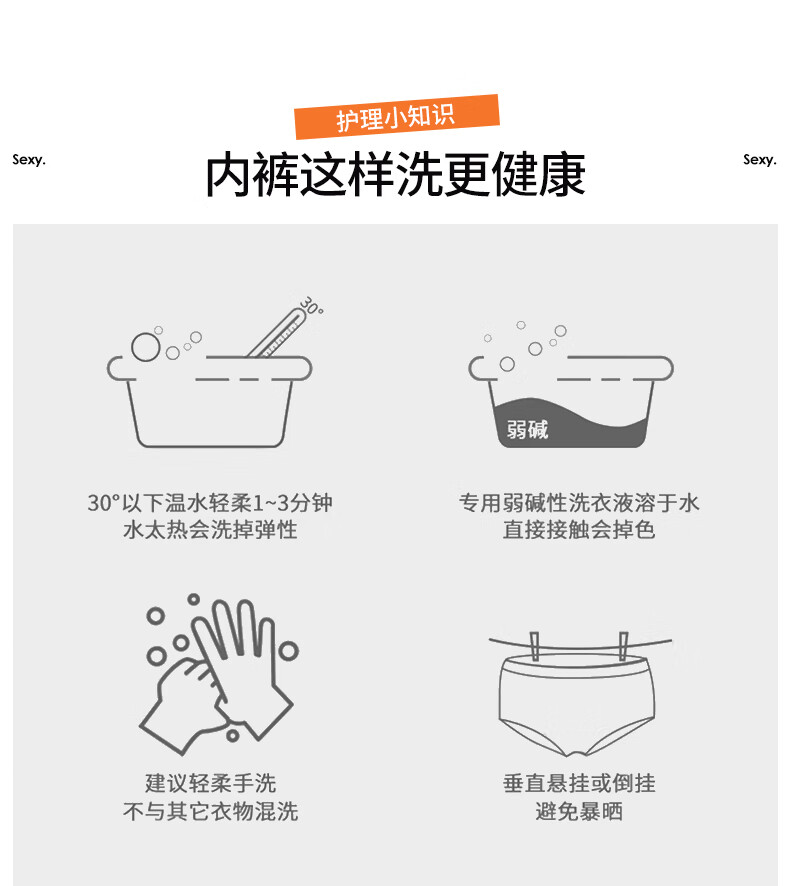 护理小知识

Sexy.

内裤这样洗更健康

Sexy.

30°

30°以下温水轻柔1~3分钟
水太热会洗掉弹性

弱碱

专用弱碱性洗衣液溶于水
直接接触会掉色

建议轻柔手洗
不与其它衣物混洗

垂直悬挂或倒挂
避免暴晒