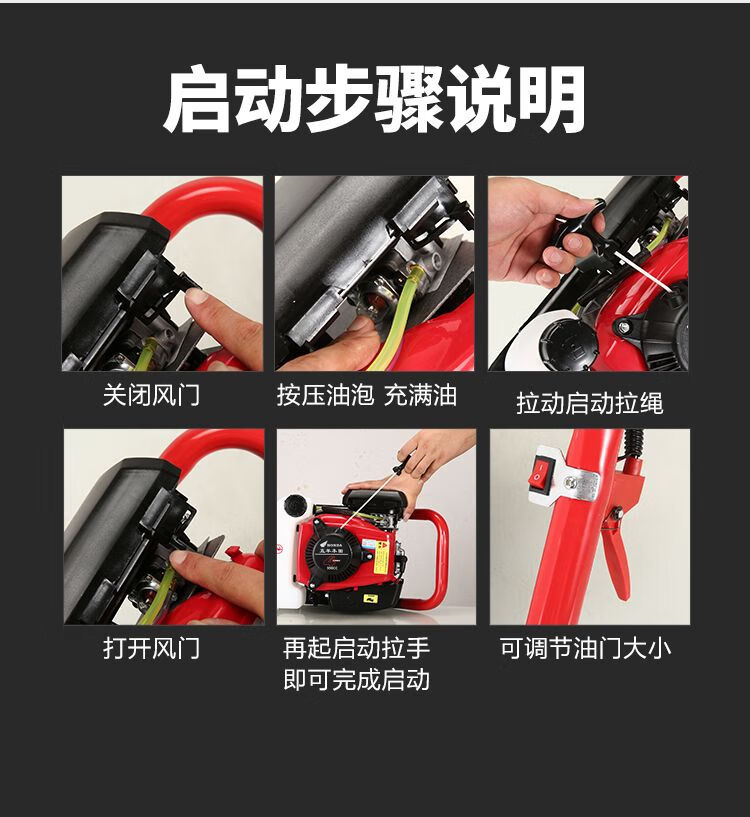 启动步骤说明

关闭风门

按压油泡 充满油

拉动启动拉绳

打开风门

再起启动拉手
即可完成启动

可调节油门大小