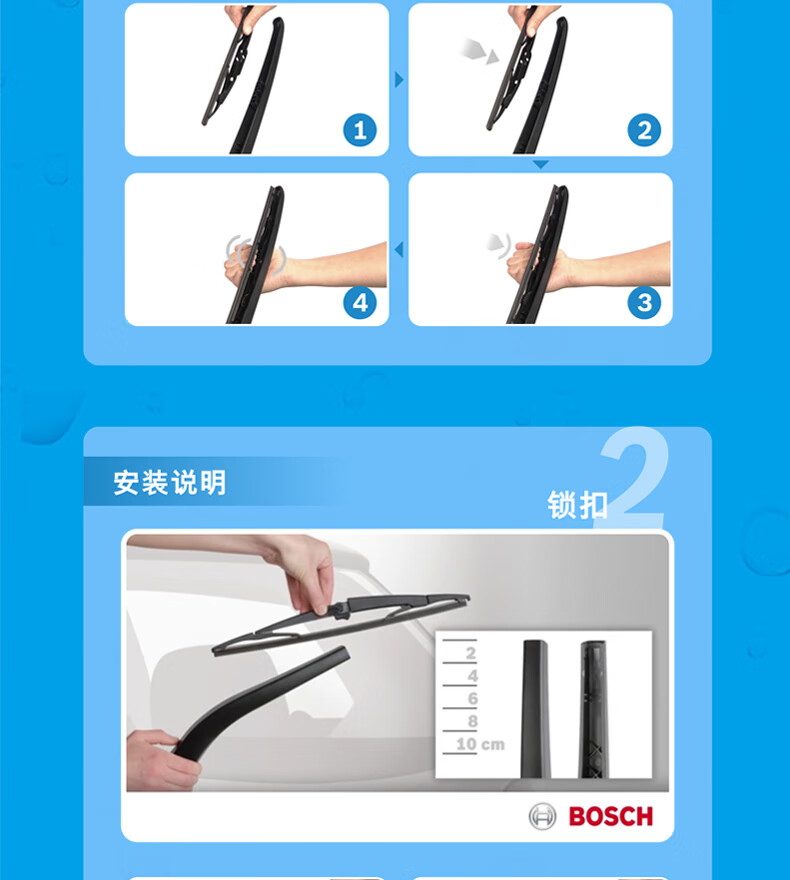 1

2

4

3

安装说明

锁扣 2

2
4
6
8
10 cm

BOSCH