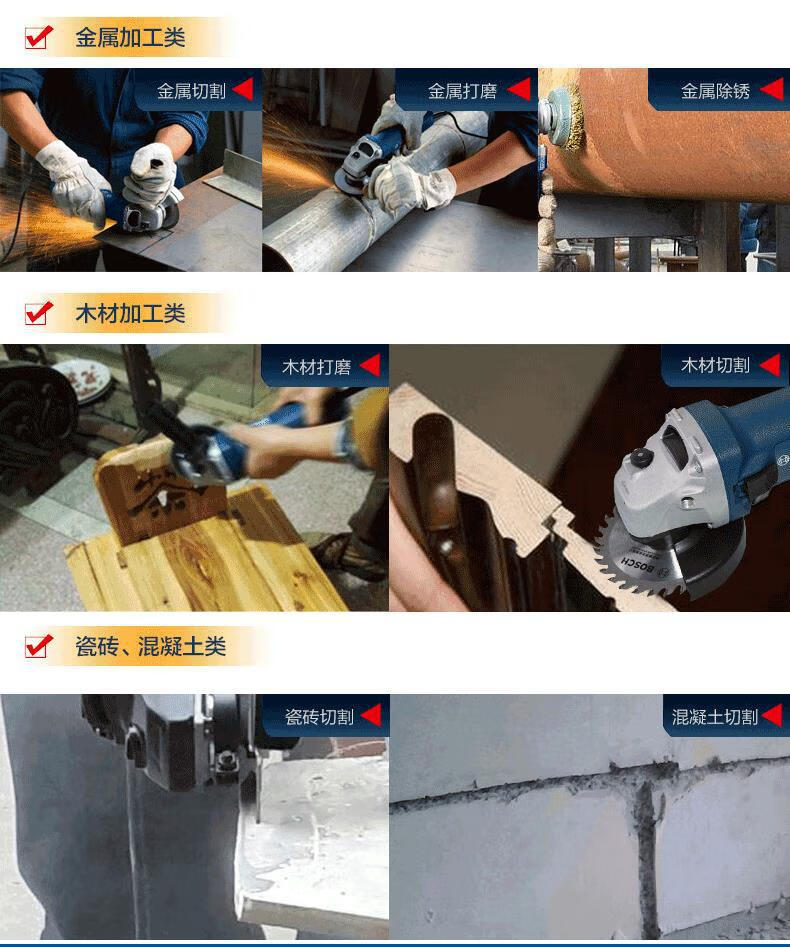 金属加工类

金属切割

金属打磨

金属除锈

木材加工类

木材打磨

木材切割

BOSCH

瓷砖、混凝土类

瓷砖切割

混凝土切割