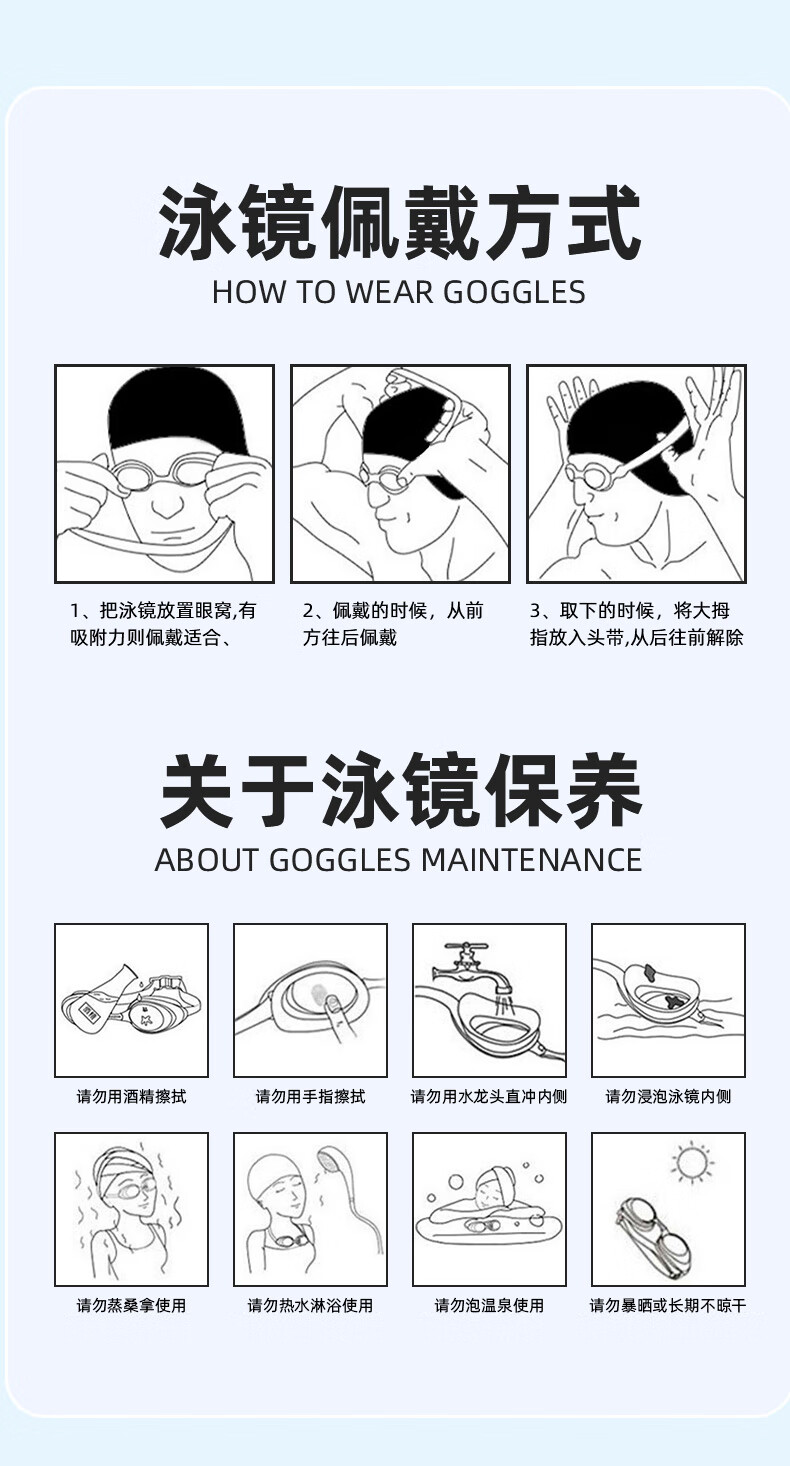 泳镜佩戴方式

HOW TO WEAR GOGGLES

1、把泳镜放置眼窝,有吸附力则佩戴适合、

2、佩戴的时候，从前方往后佩戴

3、取下的时候，将大拇指放入头带,从后往前解除

关于泳镜保养

ABOUT GOGGLES MAINTENANCE

请勿用酒精擦拭

请勿用手指擦拭

请勿用水龙头直冲内侧

请勿浸泡泳镜内侧

请勿蒸桑拿使用

请勿热水淋浴使用

请勿泡温泉使用

请勿暴晒或长期不晾干