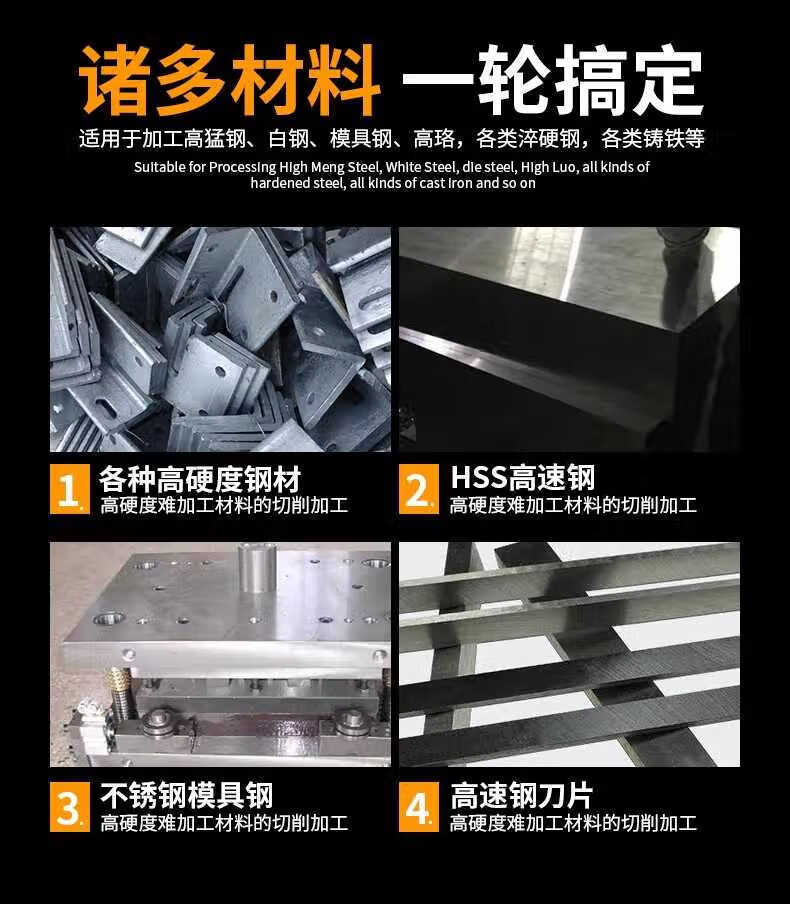 诸多材料 一轮搞定

适用于加工高猛钢、白钢、模具钢、高珞，各类淬硬钢，各类铸铁等

Suitable for Processing High Meng Steel, White Steel, die steel, High Luo, all kinds of hardened steel, all kinds of cast iron and so on

1. 各种高硬度钢材
高硬度难加工材料的切削加工

2. HSS高速钢
高硬度难加工材料的切削加工

3. 不锈钢模具钢
高硬度难加工材料的切削加工

4. 高速钢刀片
高硬度难加工材料的切削加工