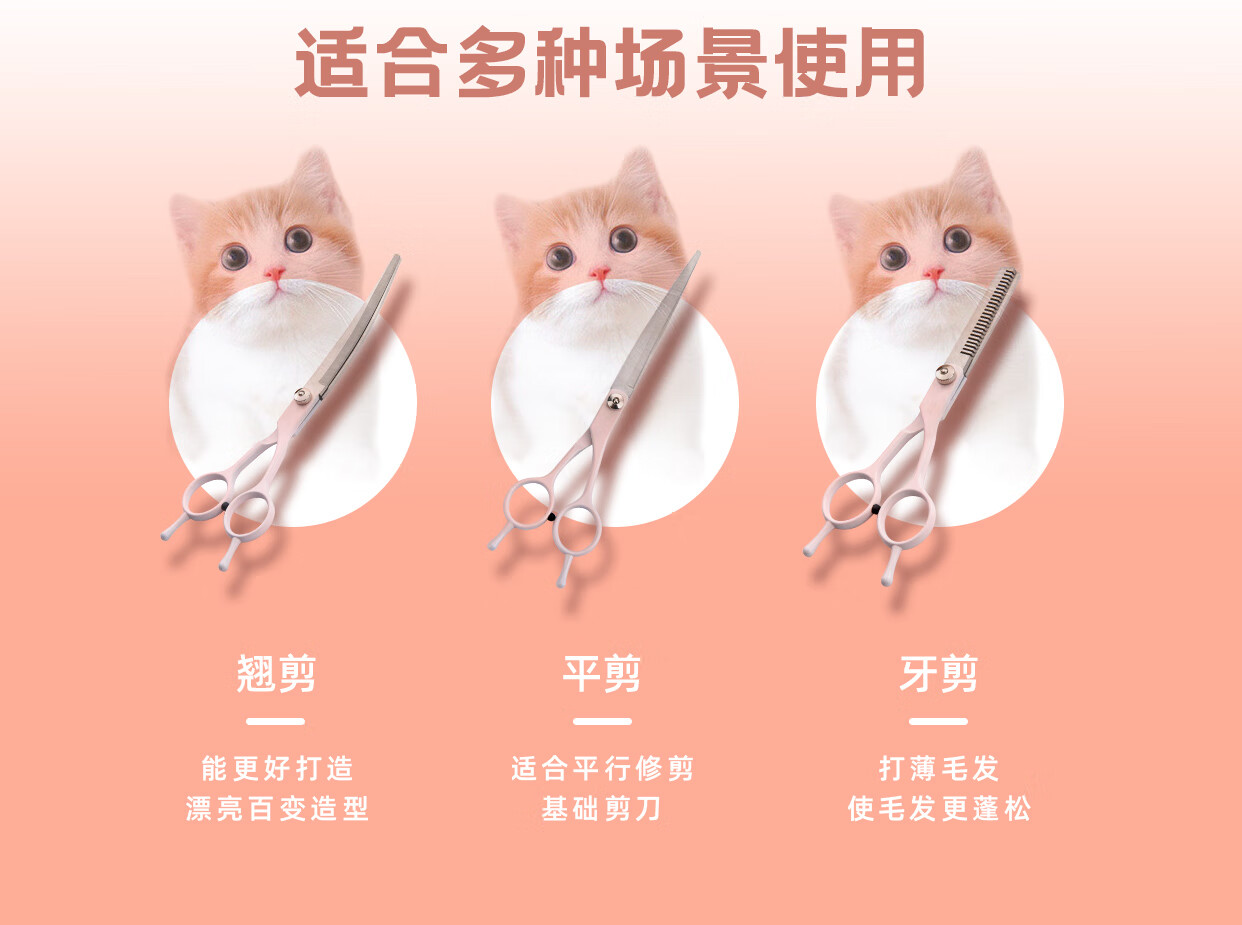 适合多种场景使用

翘剪

能更好打造
漂亮百变造型

平剪

适合平行修剪
基础剪刀

牙剪

打薄毛发
使毛发更蓬松