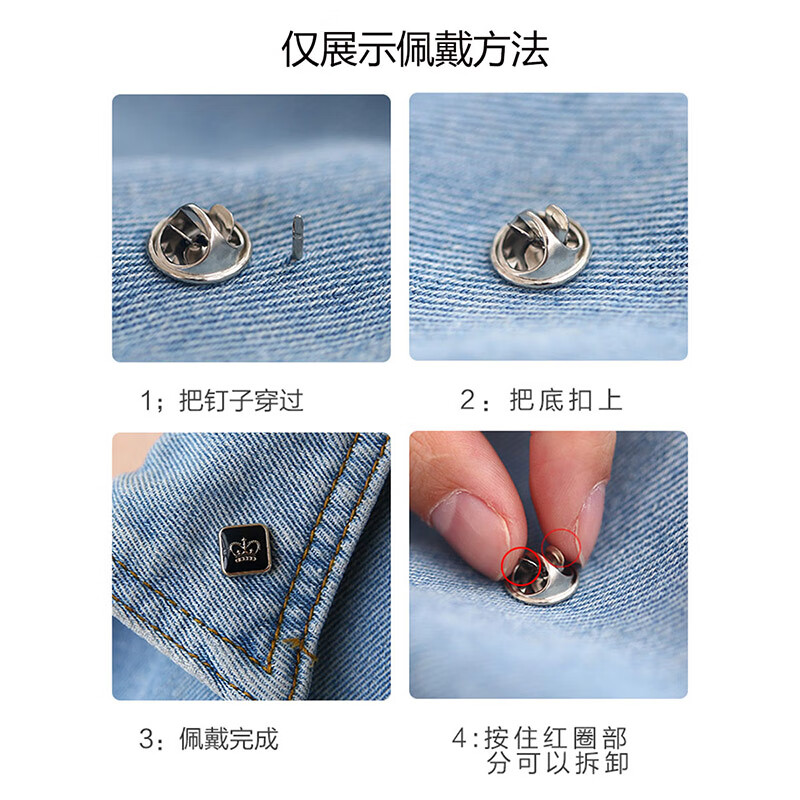 仅展示佩戴方法

1；把钉子穿过

2：把底扣上

3：佩戴完成

4:按住红圈部分可以拆卸