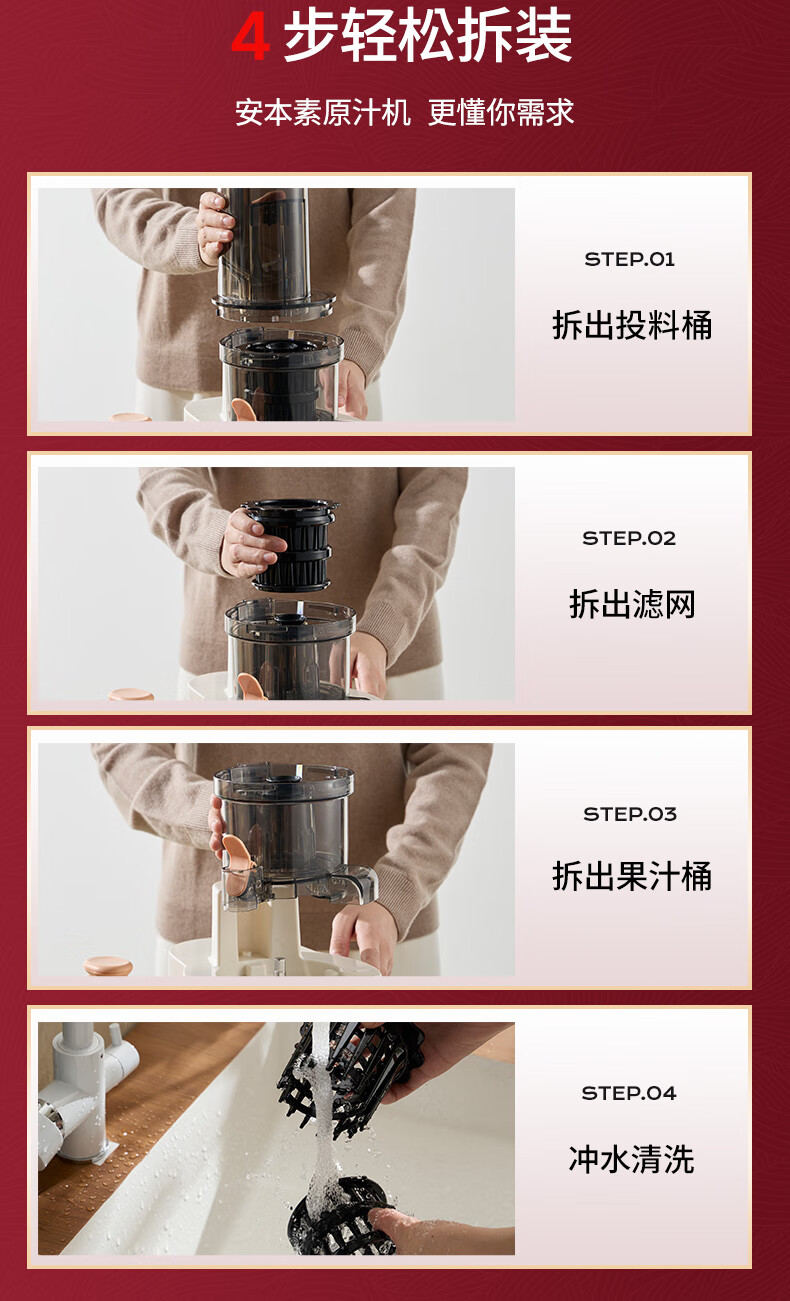 4 步轻松拆装

安本素原汁机 更懂你需求

STEP.01

拆出投料桶

STEP.02

拆出滤网

STEP.03

拆出果汁桶

STEP.04

冲水清洗