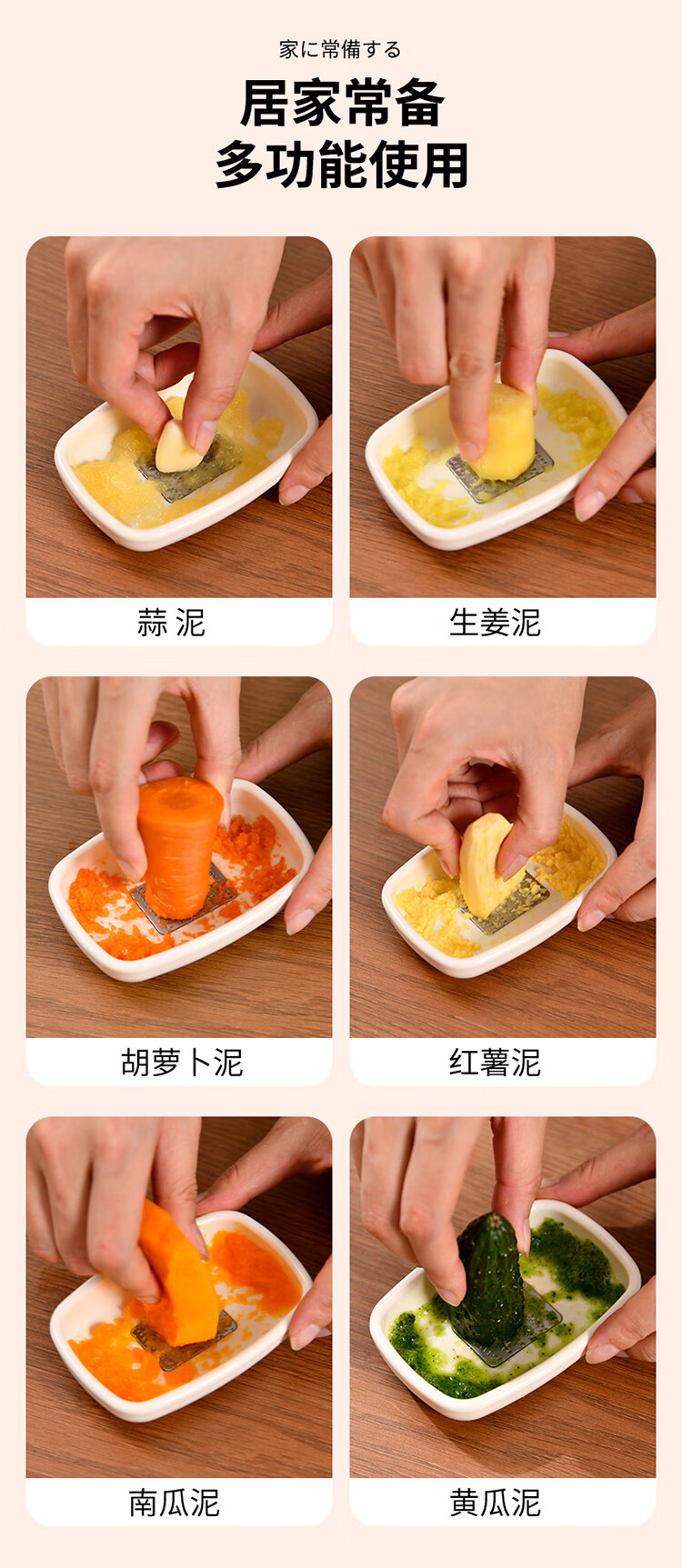 家に常備する

居家常备
多功能使用

蒜 泥

生姜泥

胡萝卜泥

红薯泥

南瓜泥

黄瓜泥