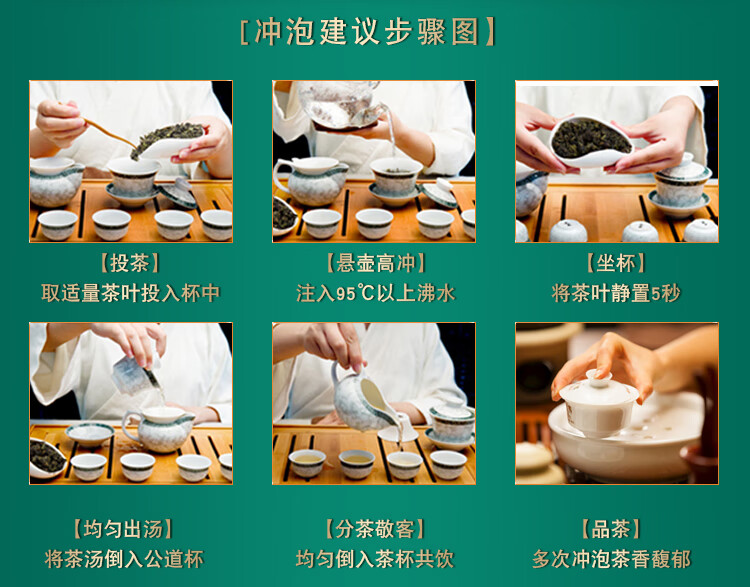 [冲泡建议步骤图]

【投茶】
取适量茶叶投入杯中

【悬壶高冲】
注入95℃以上沸水

【坐杯】
将茶叶静置5秒

【均匀出汤】
将茶汤倒入公道杯

【分茶敬客】
均匀倒入茶杯共饮

【品茶】
多次冲泡茶香馥郁