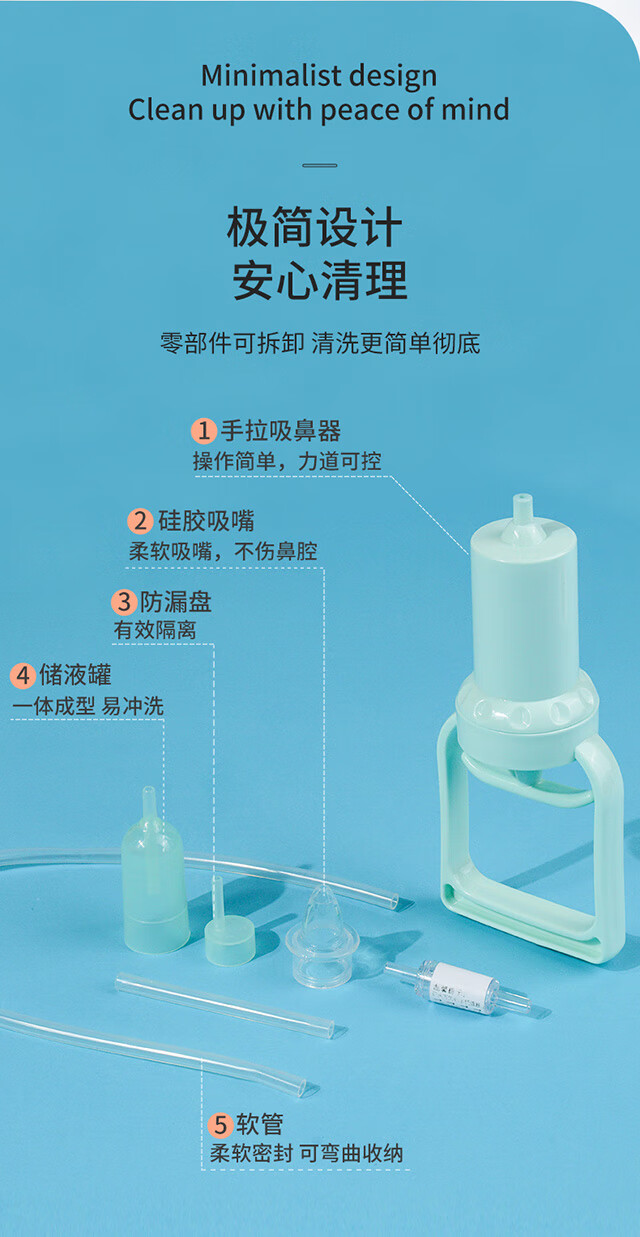 Minimalist design
Clean up with peace of mind

极简设计
安心清理

零部件可拆卸 清洗更简单彻底

1 手拉吸鼻器
操作简单，力道可控

2 硅胶吸嘴
柔软吸嘴，不伤鼻腔

3 防漏盘
有效隔离

4 储液罐
一体成型 易冲洗

5 软管
柔软密封 可弯曲收纳