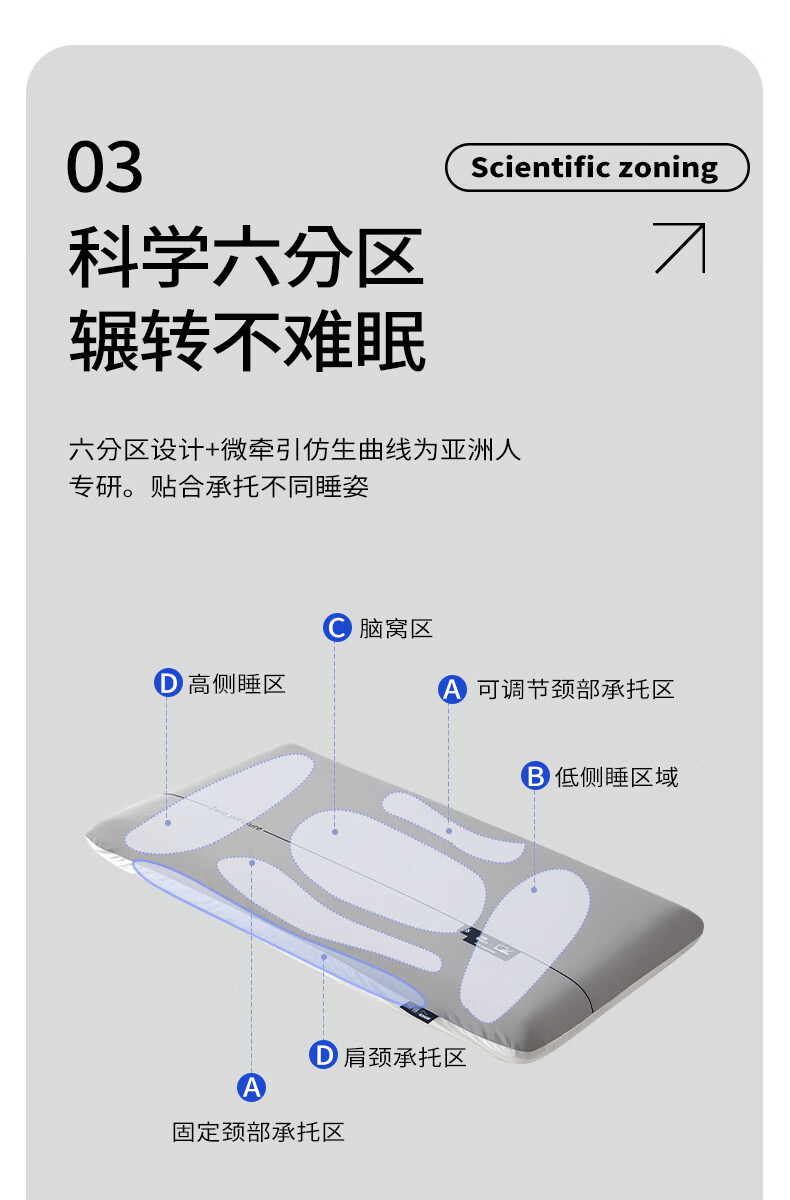 03

Scientific zoning

科学六分区
辗转不难眠

六分区设计+微牵引仿生曲线为亚洲人专研。贴合承托不同睡姿

C 脑窝区

D 高侧睡区

A 可调节颈部承托区

B 低侧睡区域

D 肩颈承托区

A 固定颈部承托区