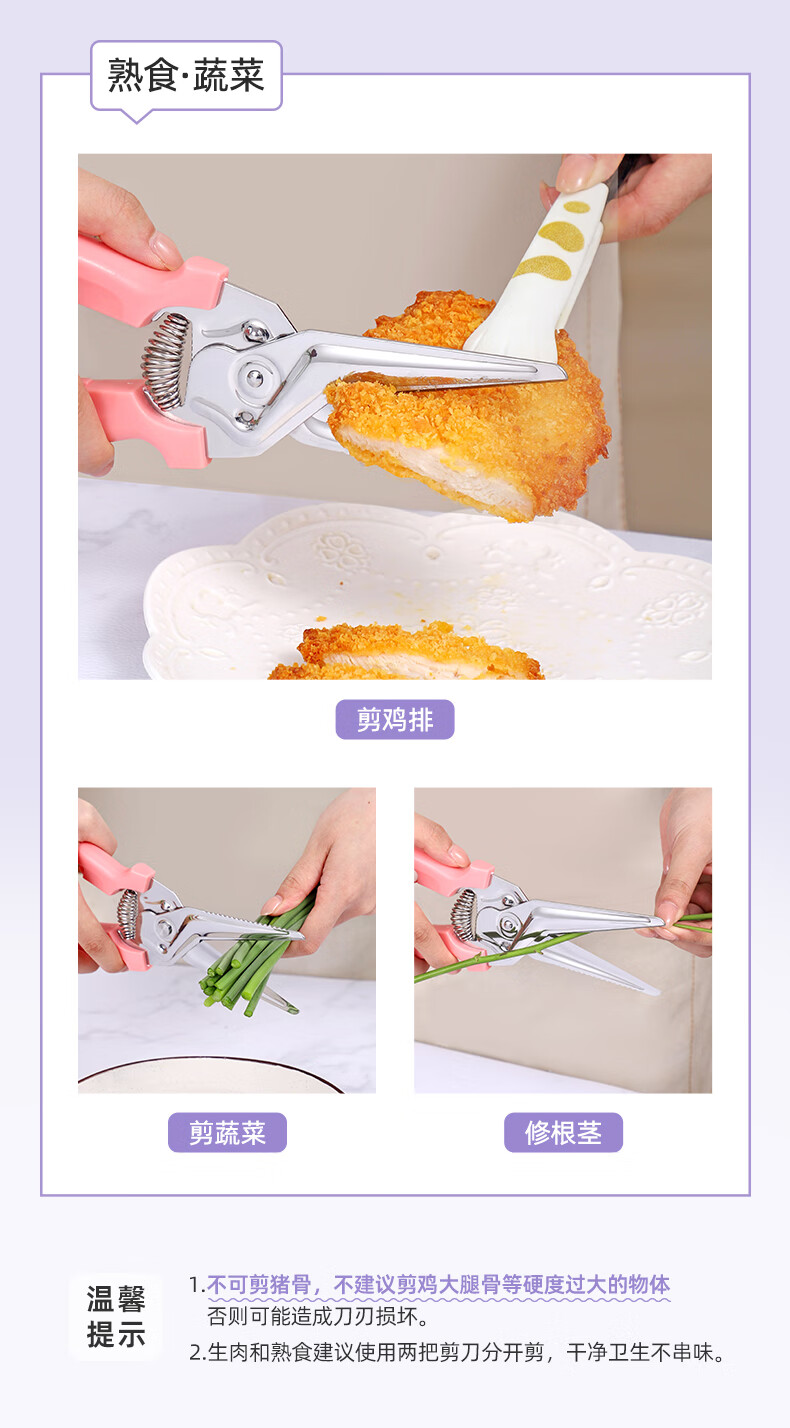 熟食·蔬菜

剪鸡排

剪蔬菜

修根茎

温馨提示

1.不可剪猪骨，不建议剪鸡大腿骨等硬度过大的物体否则可能造成刀刃损坏。

2.生肉和熟食建议使用两把剪刀分开剪，干净卫生不串味。