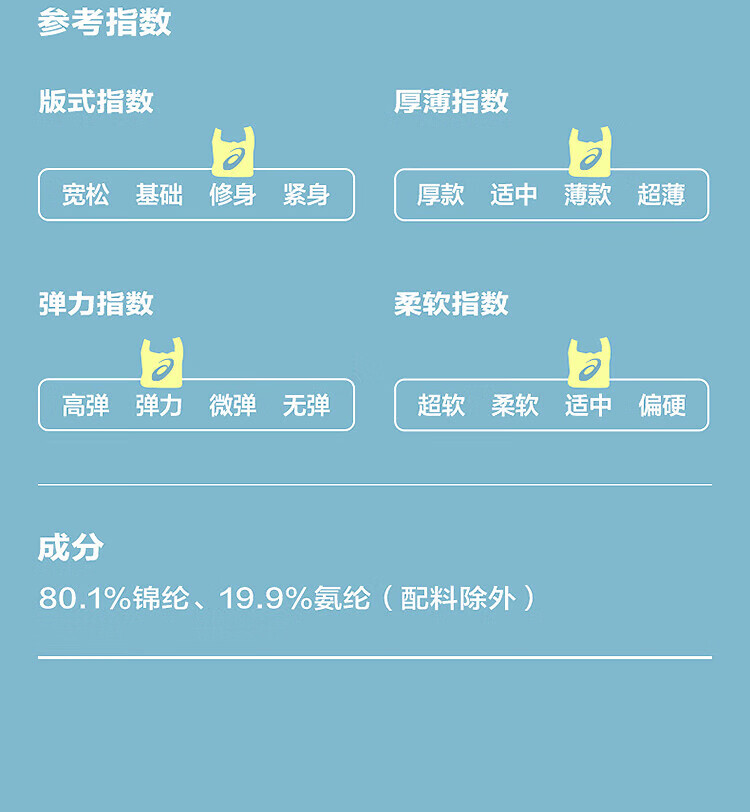 参考指数

版式指数

宽松 基础 修身 紧身

厚薄指数

厚款 适中 薄款 超薄

弹力指数

高弹 弹力 微弹 无弹

柔软指数

超软 柔软 适中 偏硬

成分

80.1%锦纶、19.9%氨纶（配料除外）